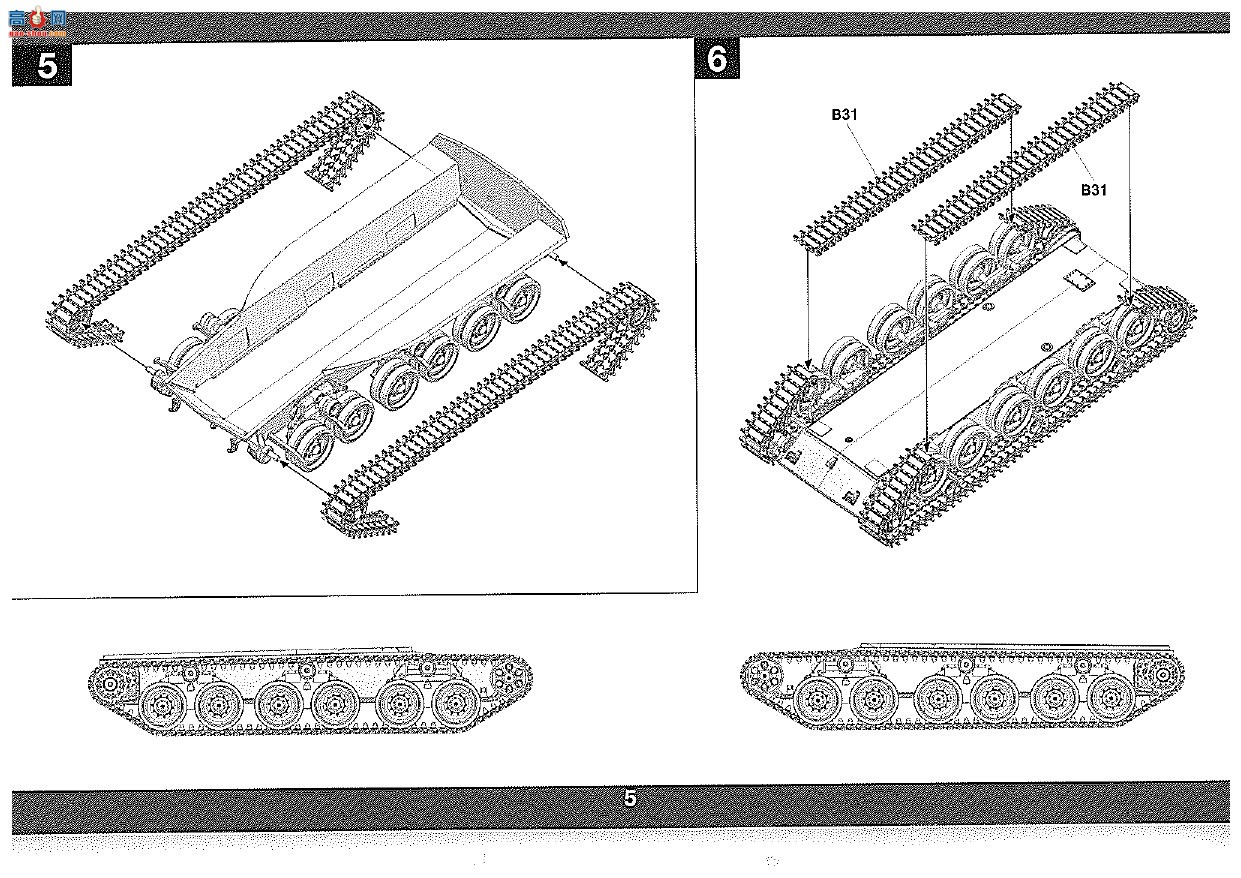 5

6

B31

B31

5