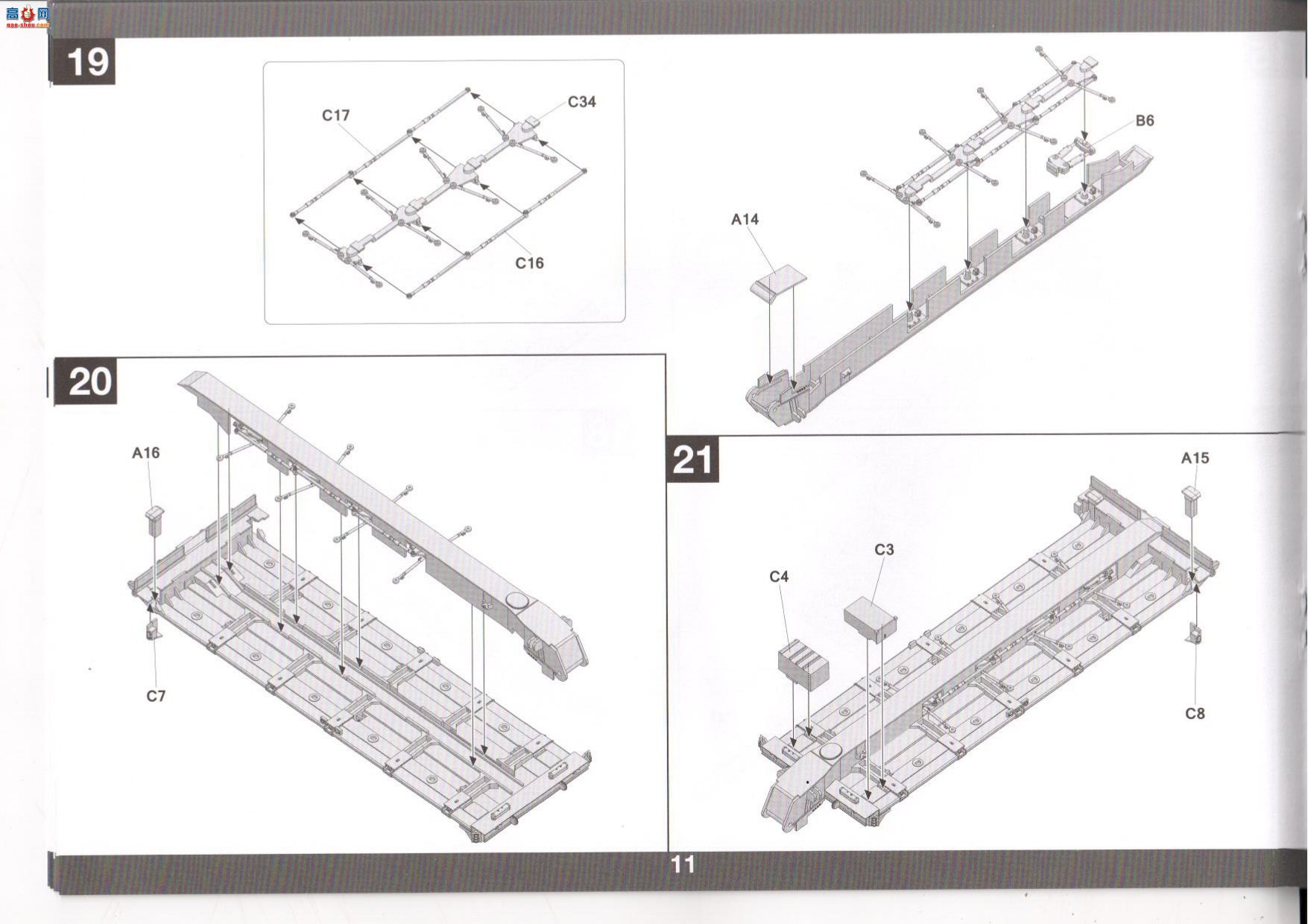 高手网
gao-shou.com

19

C17

C34

C16

B6

A14

20

A16

C7

21

A15

C3

C4

C8

11