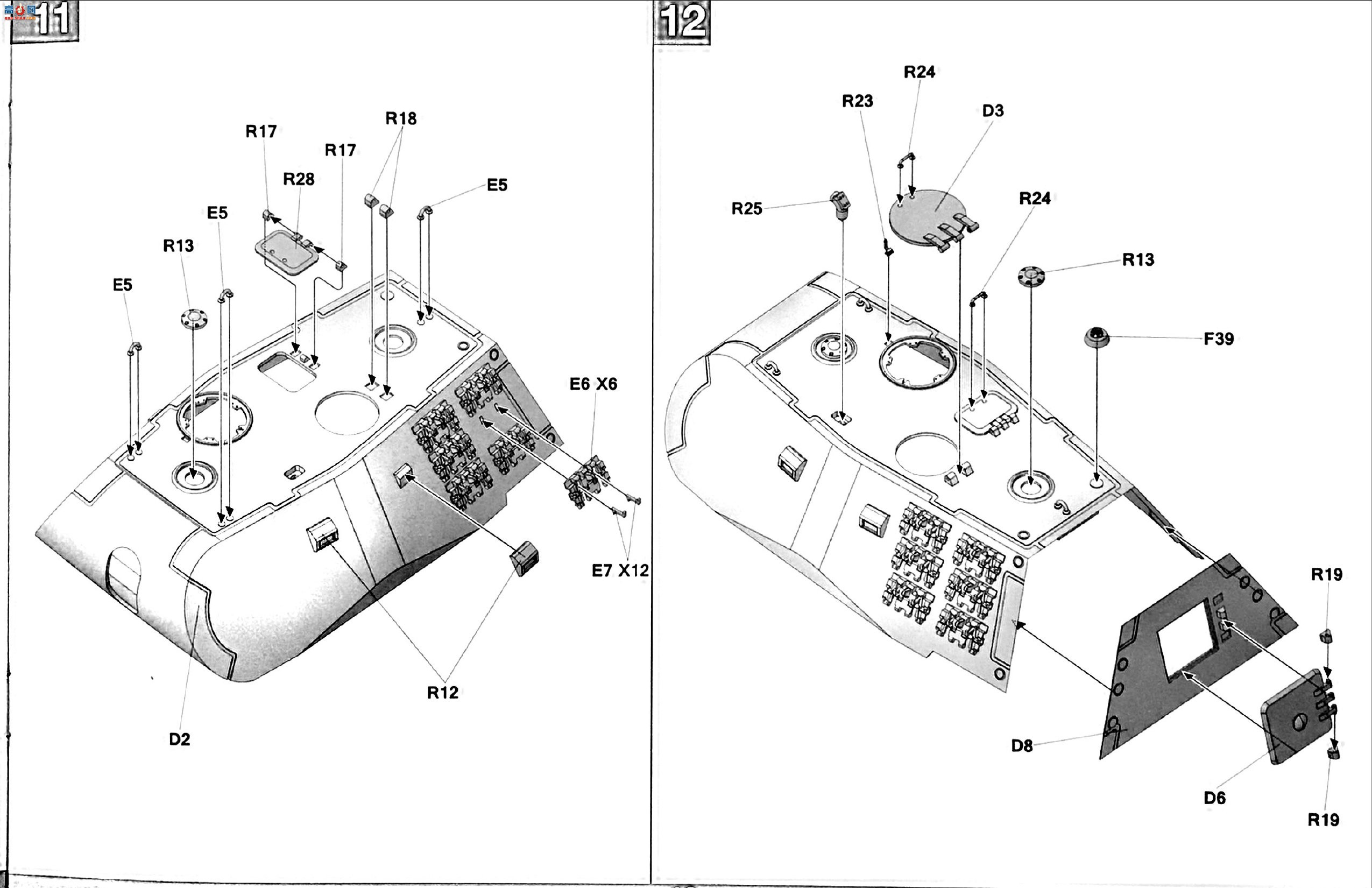 11

R18

R17

R17

R28

E5

E5

R13

E5

E6 X6

E7 X12

R12

D2

12

R24

R23

D3

R25

R24

R13

F39

R19

D8

D6

R19