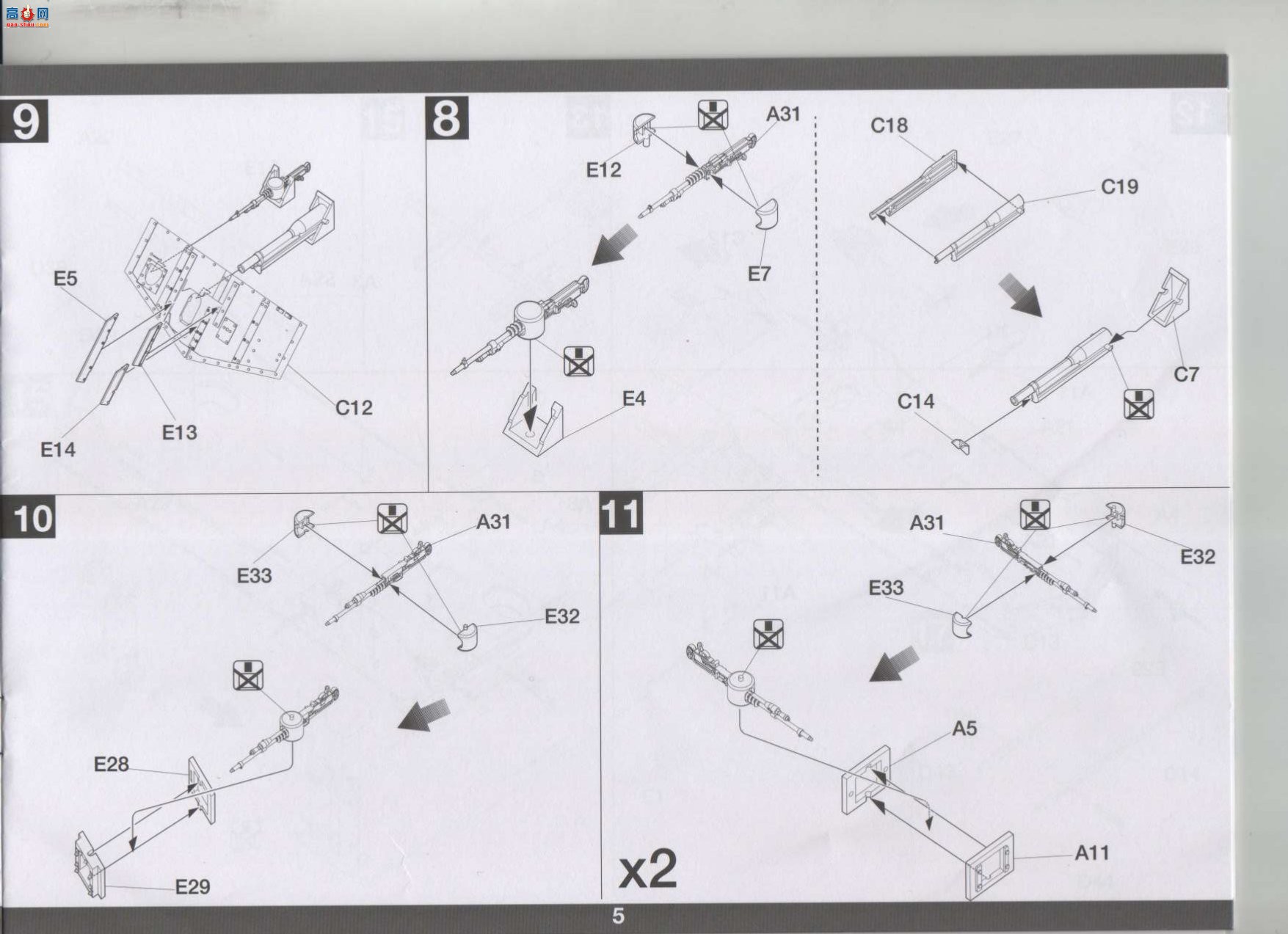 高手网

9

E5

E14

E13

C12

8

E12

A31

E7

E4

C18

C19

C7

C14

10

E33

A31

E32

E28

E29

11

A31

E32

E33

A5

A11

x2

5