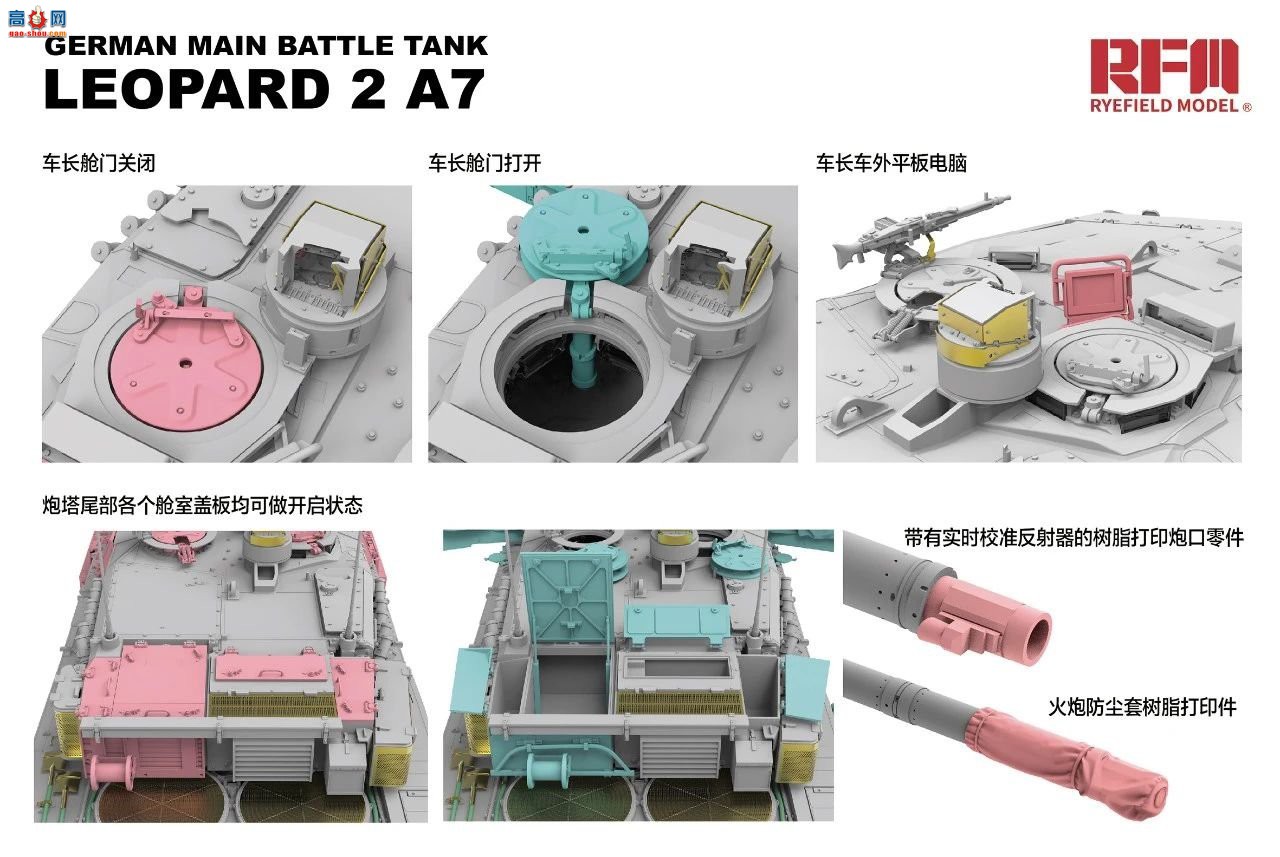 高手网
gao-shou.com

GERMAN MAIN BATTLE TANK
LEOPARD 2 A7

RFM
RYEFIELD MODEL®

车长舱门关闭

车长舱门打开

车长车外平板电脑

炮塔尾部各个舱室盖板均可做开启状态

带有实时校准反射器的树脂打印炮口零件

火炮防尘套树脂打印件