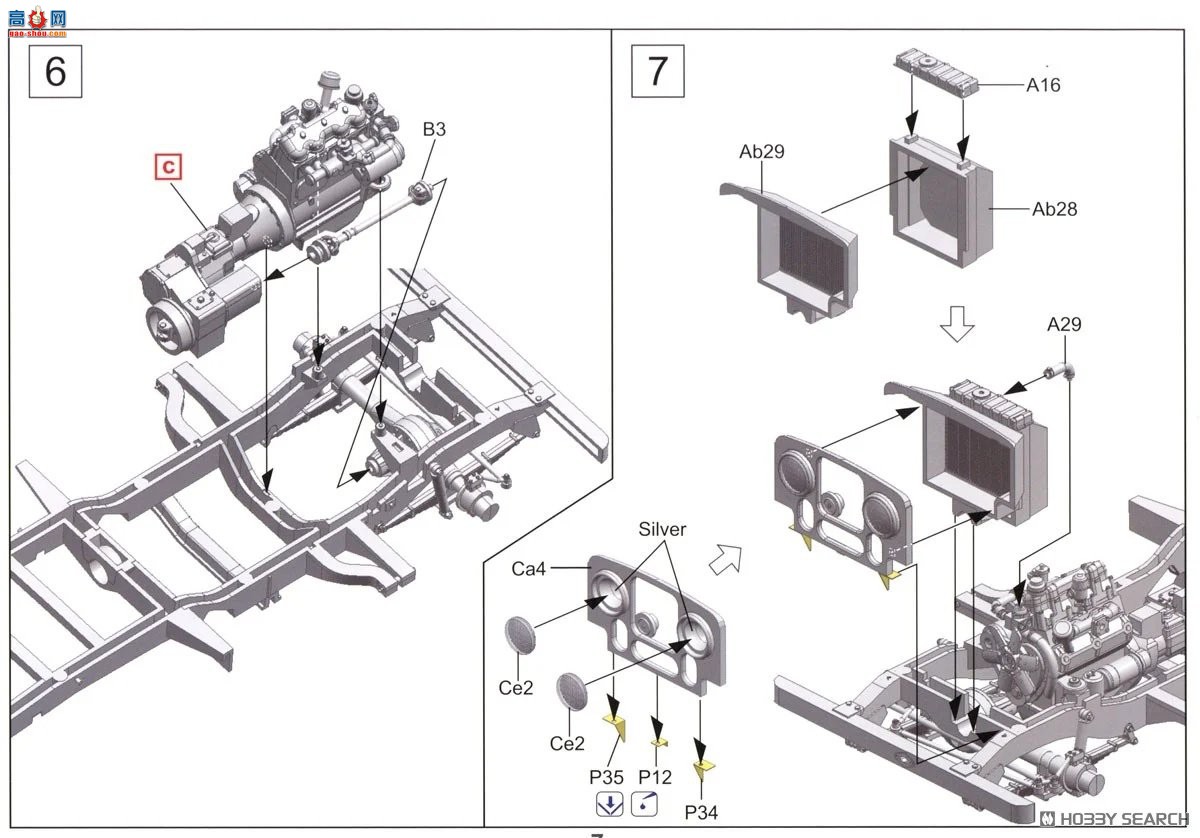 高手网
gao-shou.com

6

C

B3

7

A16

Ab29

Ab28

A29

Silver

Ca4

Ce2

Ce2

P35

P12

P34

HOBBY SEARCH

7