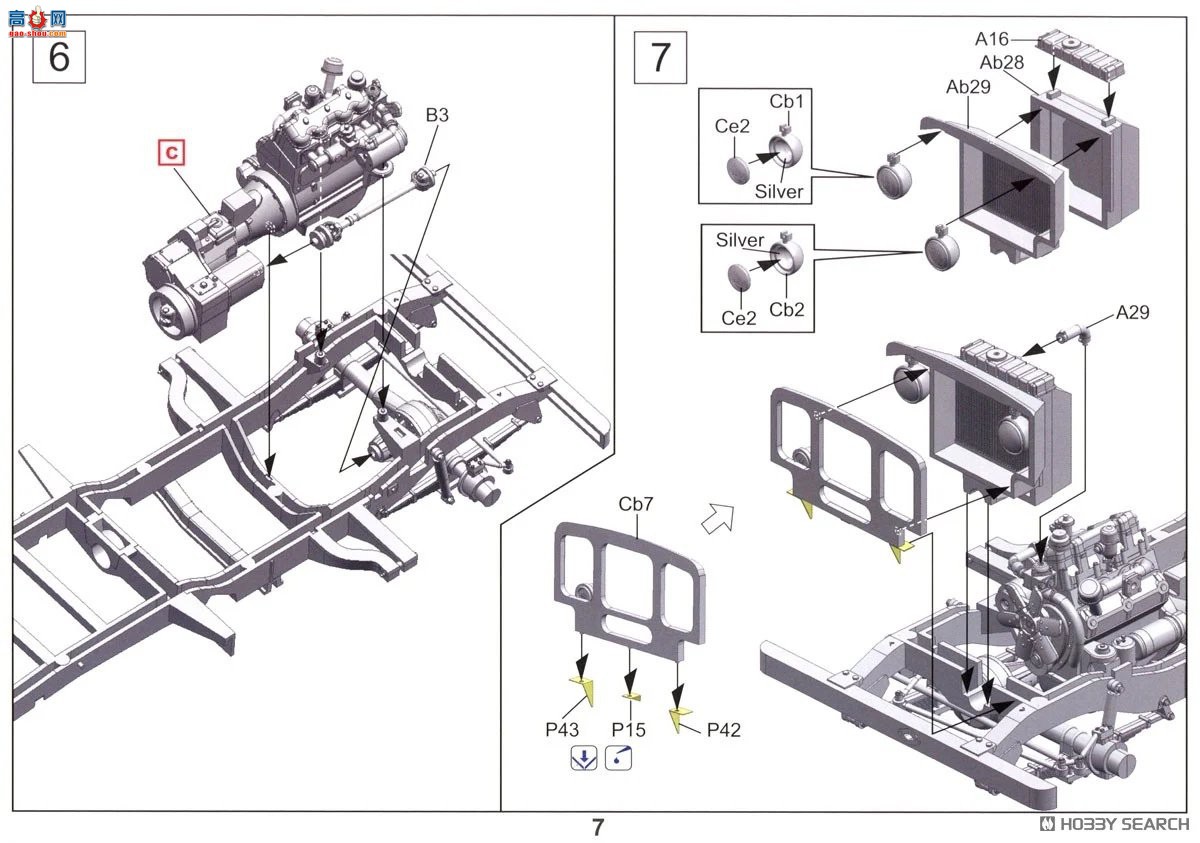 高手网
6
C
B3
7
A16
Ab28
Ab29
Cb1
Ce2
Silver
Silver
Ce2
Cb2
A29
Cb7
P43
P15
P42
7
HOBBY SEARCH