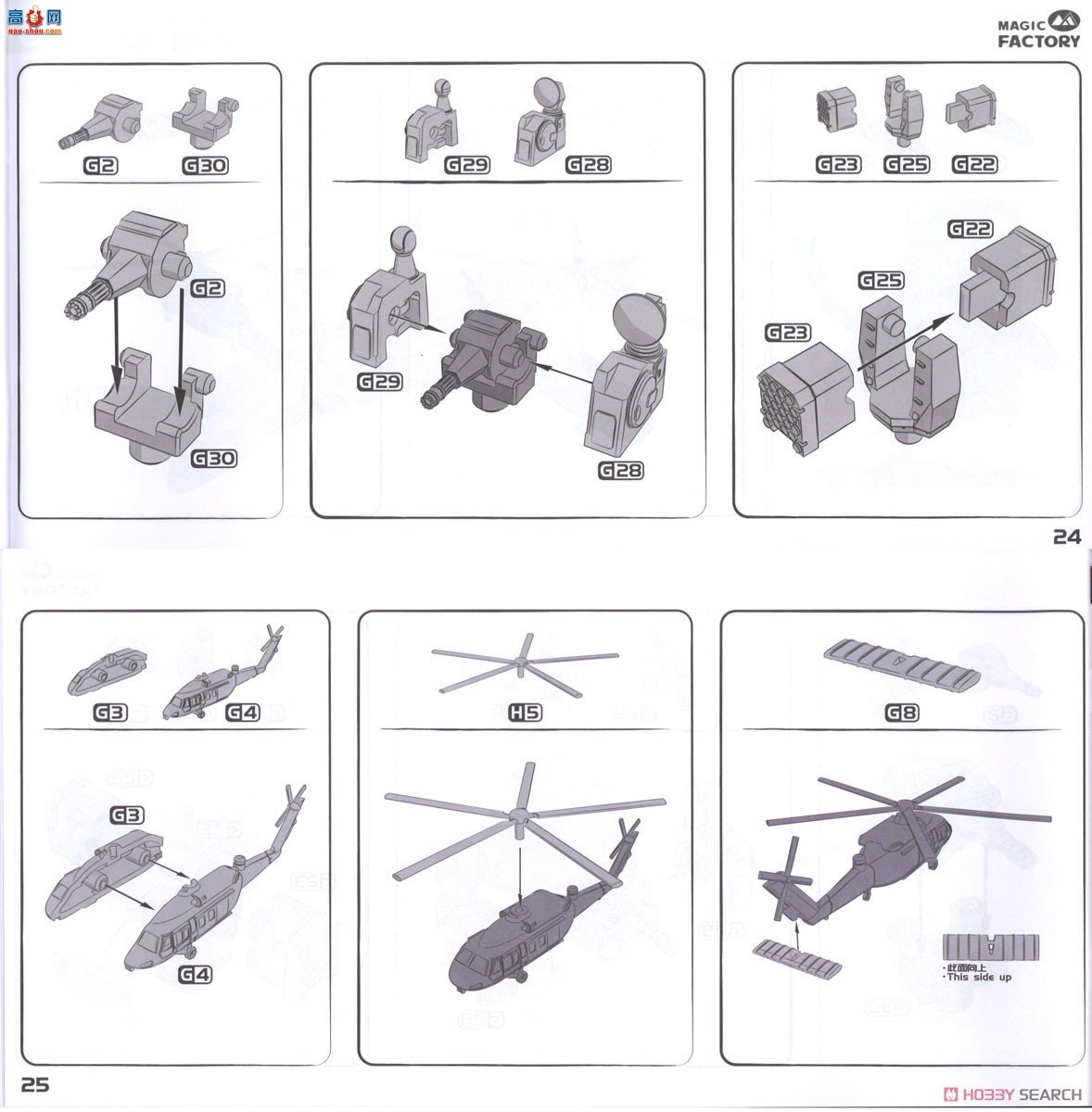 高手网 gao-shou.com

MAGIC FACTORY

G2 G30

G2

G30

G29 G28

G29

G28

G23 G25 G22

G22

G25

G23

24

G3 G4

G3

G4

H5

G8

·此面向上
·This side up

25

HOBBY SEARCH