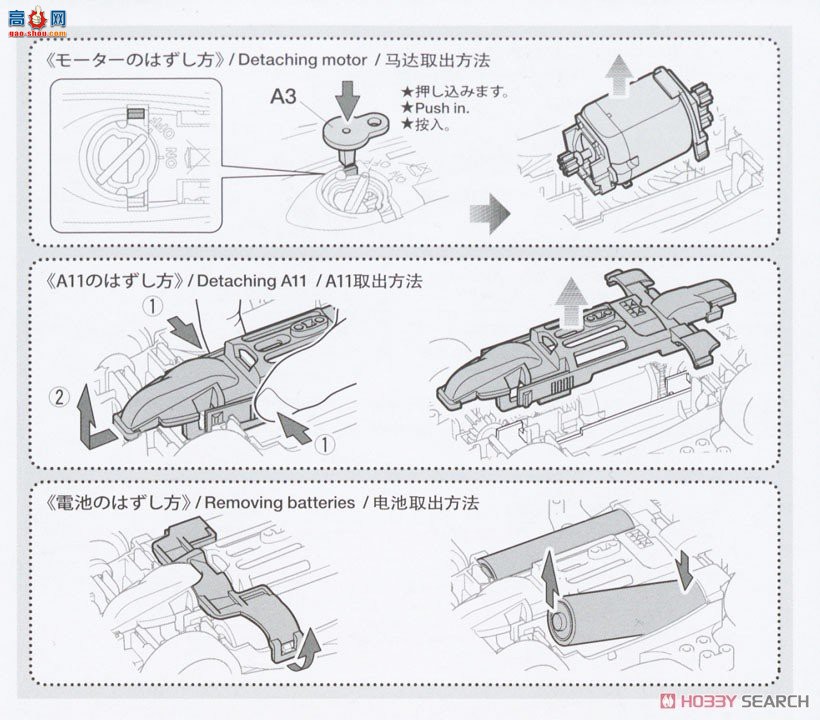 高手网
gao-shou.com

《モーターのはずし方》/ Detaching motor / 马达取出方法

A3

★押し込みます。
★Push in.
★按入。

《A11のはずし方》/ Detaching A11 / A11取出方法

①

②

①

《電池のはずし方》/ Removing batteries / 电池取出方法

HOBBY SEARCH