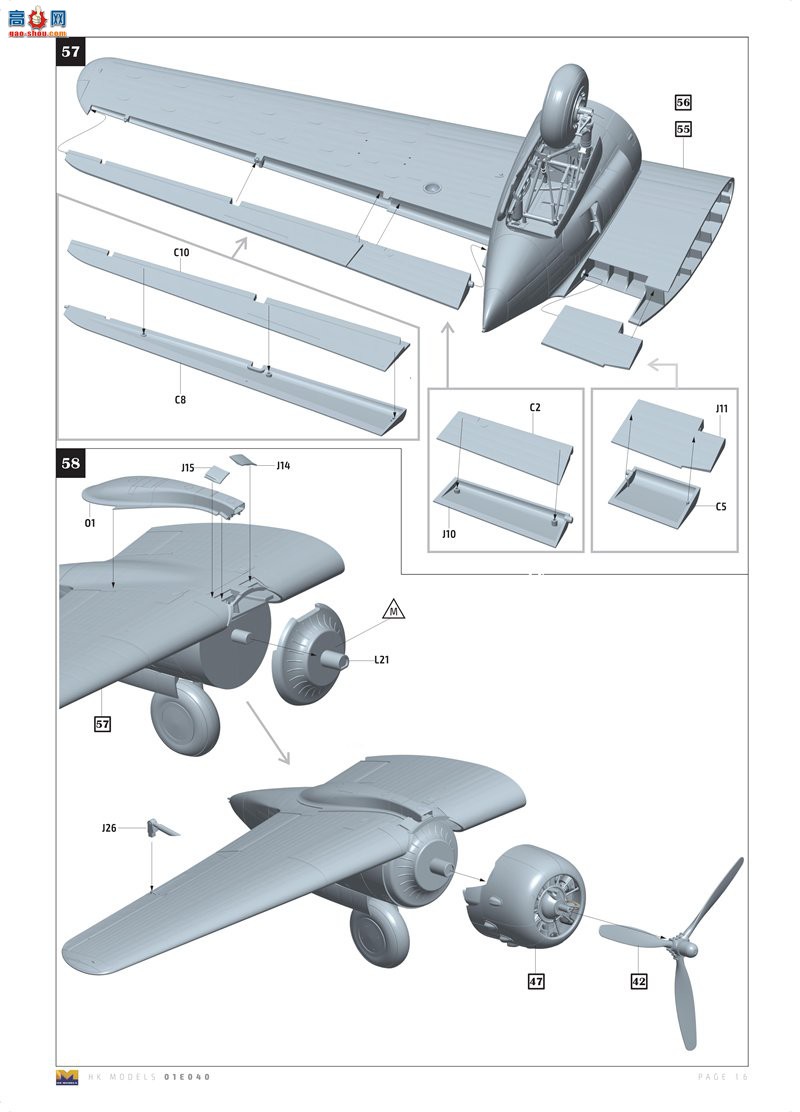 高手网
gao-shou.com

57

56
55

C10
C8

C2
J10

J11
C5

58

J15
J14
O1

M
L21

57

J26

47
42

HK MODELS 01E040

PAGE 16