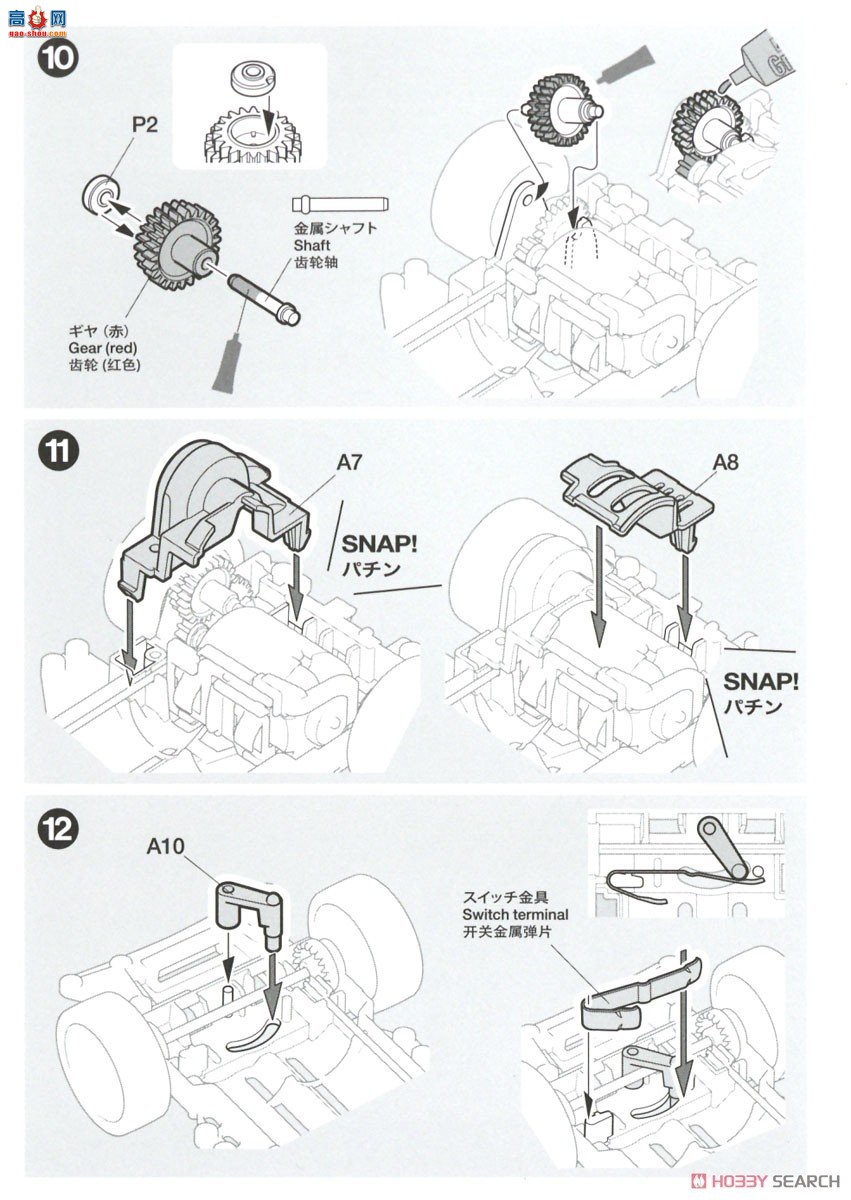 高手网
gao-shou.com

10

P2

金属シャフト
Shaft
齿轮轴

ギヤ (赤)
Gear (red)
齿轮 (红色)

11

A7

SNAP!
パチン

A8

SNAP!
パチン

12

A10

スイッチ金具
Switch terminal
开关金属弹片

HOBBY SEARCH