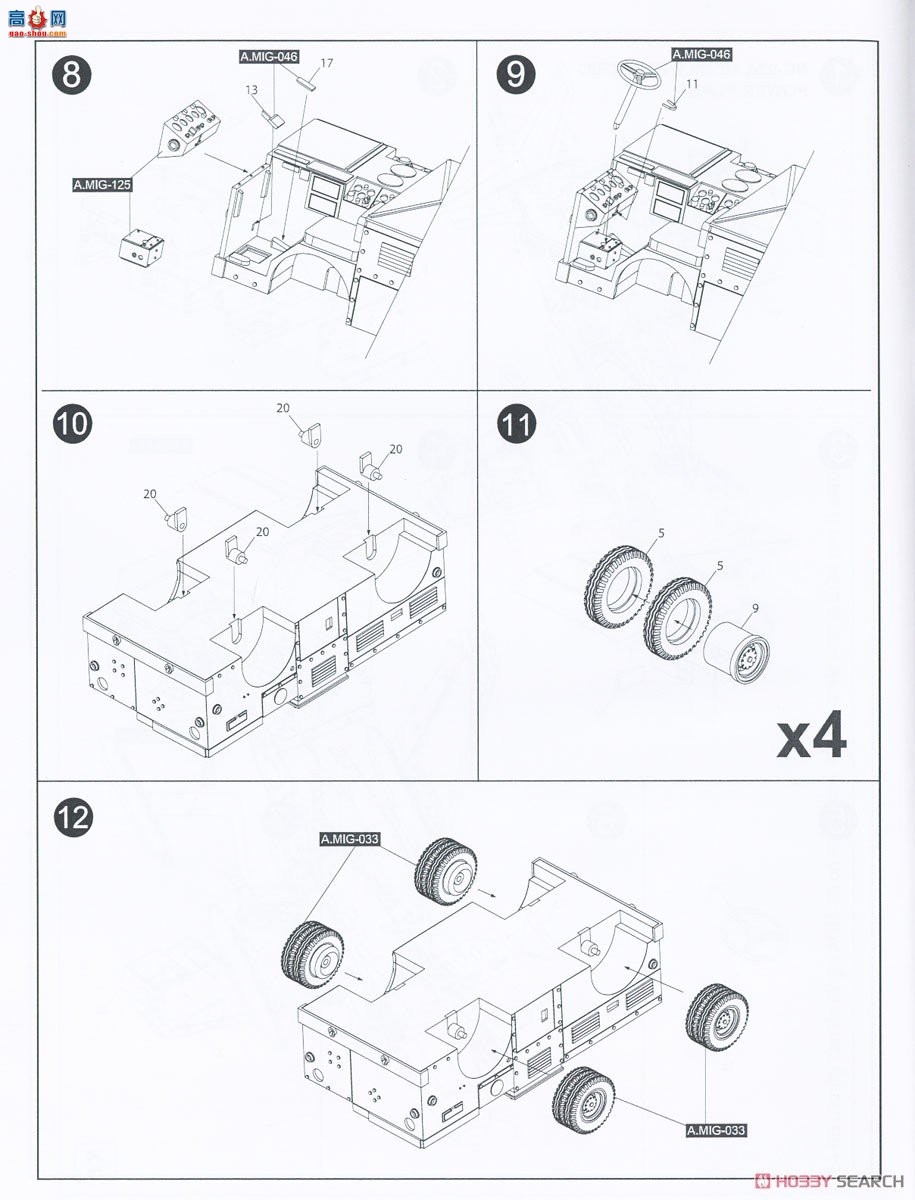 高手网
gao-shou.com

8
A.MIG-046
17
13
A.MIG-125

9
A.MIG-046
11

10
20
20
20
20

11
5
5
9
x4

12
A.MIG-033
A.MIG-033

HOBBY SEARCH