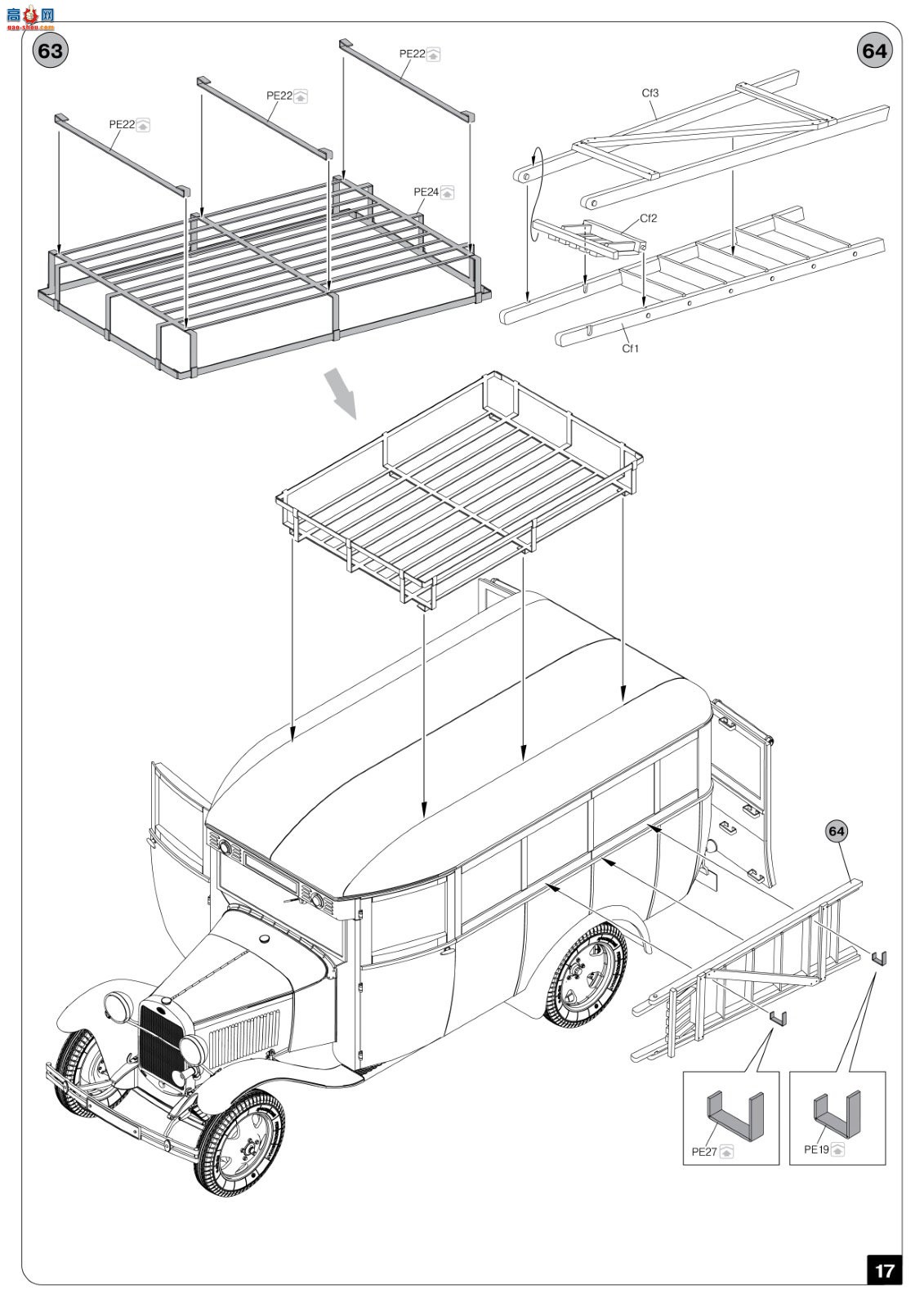 高手网
gao-shou.com

63

PE22
PE22
PE22
PE24

64

Cf3
Cf2
Cf1

64

PE27
PE19

17