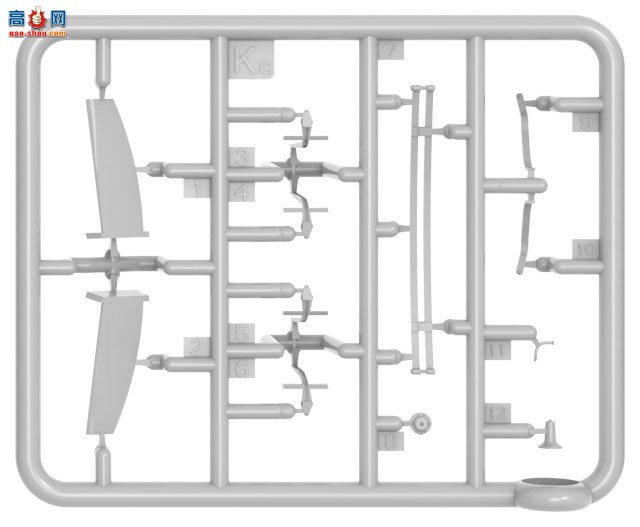 高手网
gao-shou.com

Kc

7

9

3

1

4

10

5

2

6

11

12

8