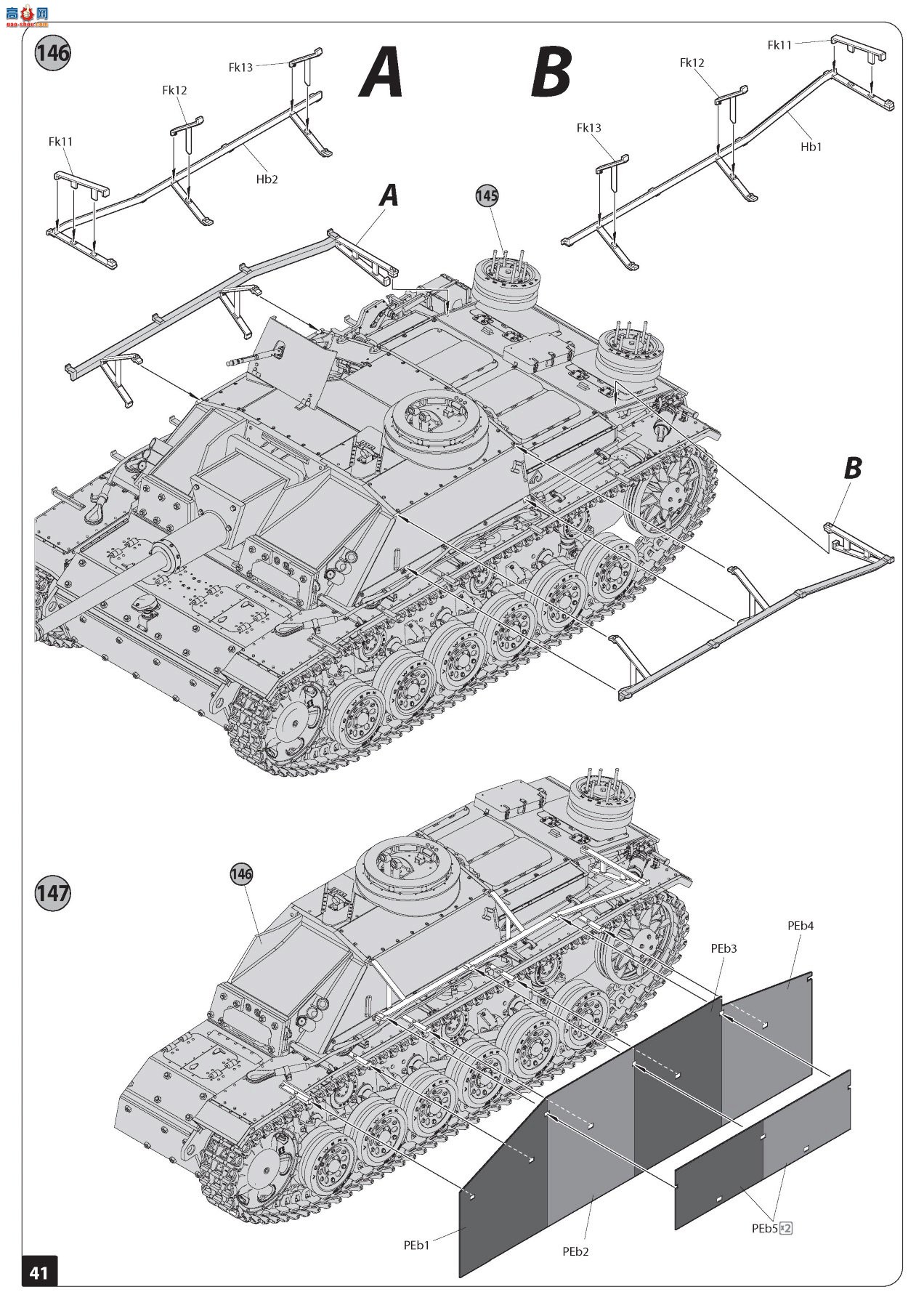 高手网
gao-shou.com

146

A

B

Fk13

Fk12

Fk11

Hb2

Fk11

Fk12

Fk13

Hb1

A

145

B

147

146

PEb4

PEb3

PEb1

PEb2

PEb5 x2

41