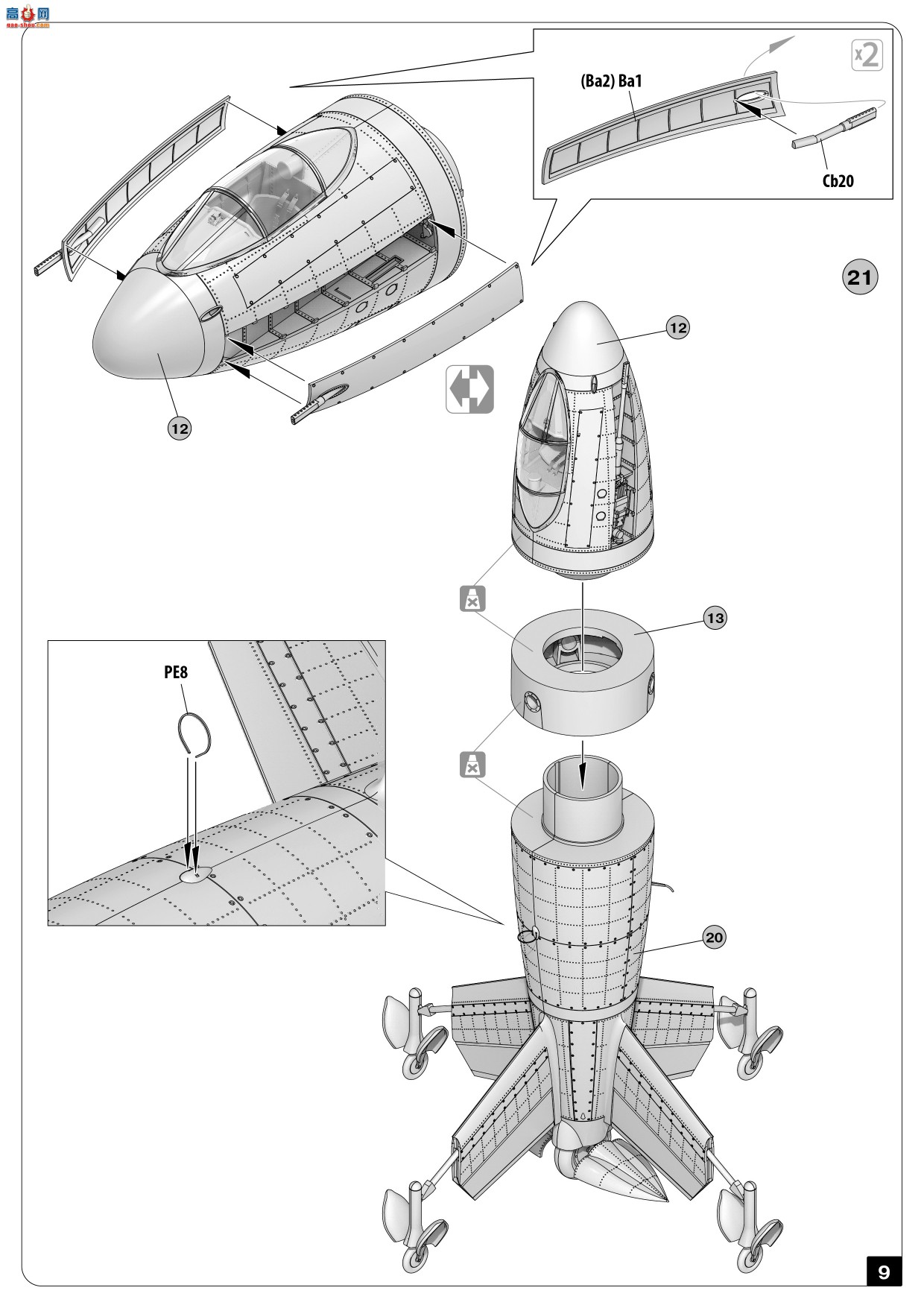 高手网
gao-shou.com

x2

(Ba2) Ba1

Cb20

21

12

12

13

PE8

20

9