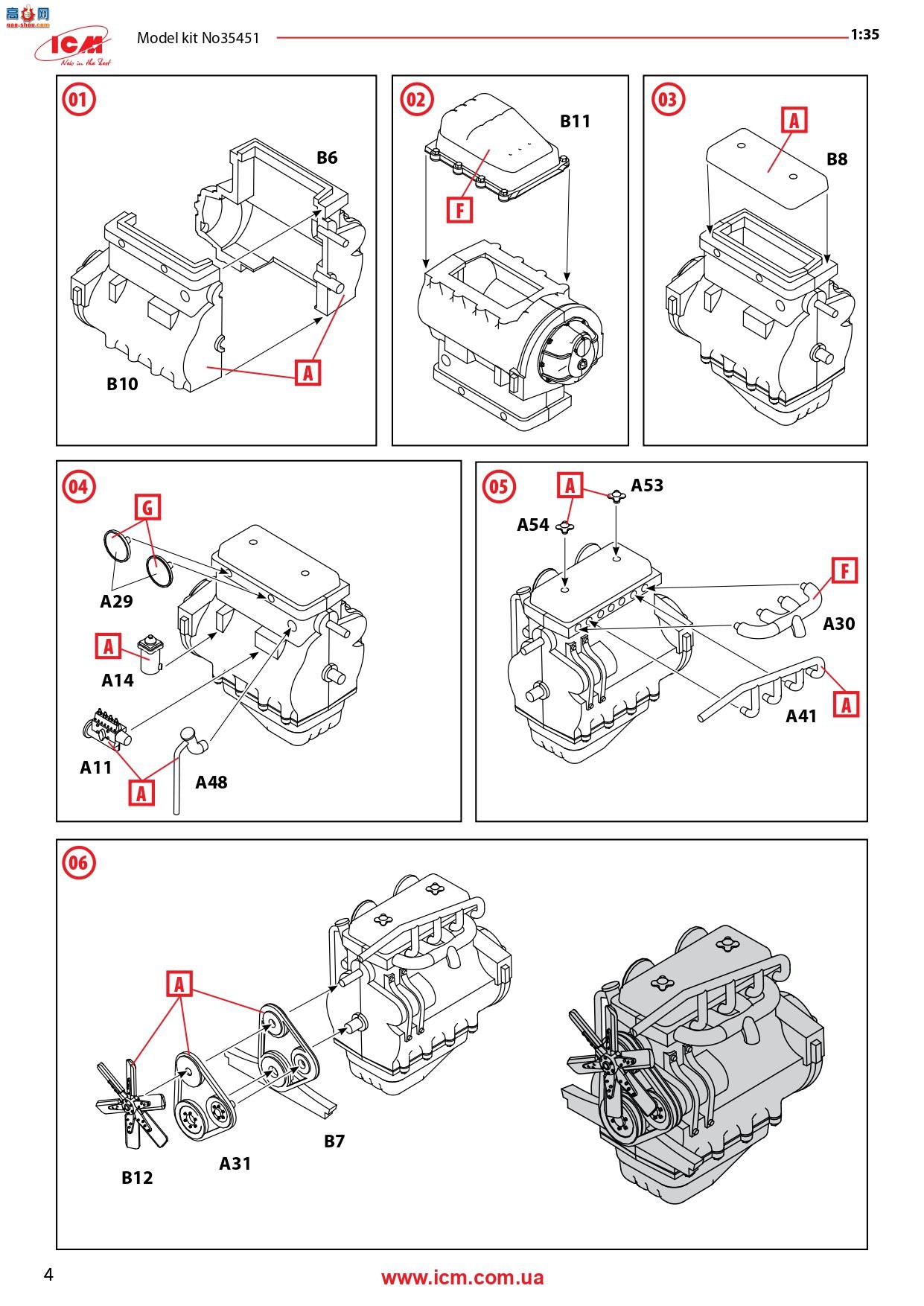 高手网
gao-shou.com

ICM
New in the Best

Model kit No35451

1:35

01

B6

B10

A

02

B11

F

03

A

B8

04

G

A29

A

A14

A11

A

A48

05

A

A53

A54

F

A30

A41

A

06

A

B12

A31

B7

4

www.icm.com.ua