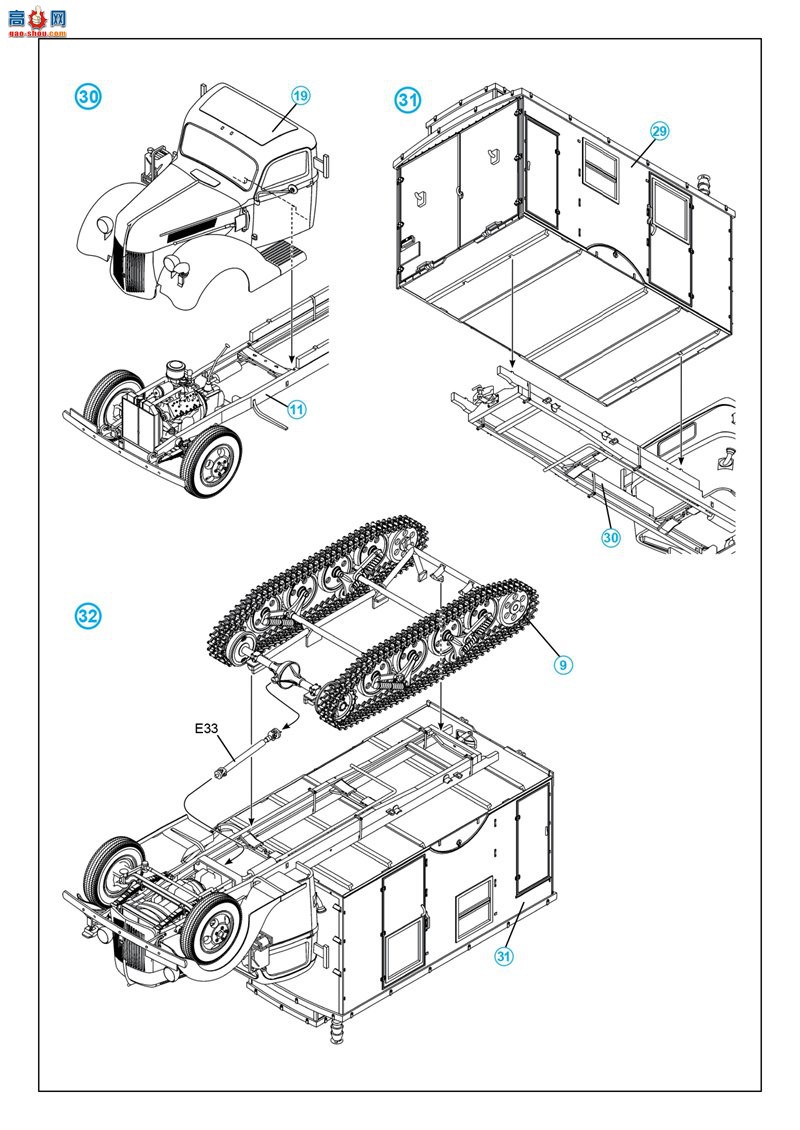 高手网
gao-shou.com

30

19

11

31

29

30

32

9

E33

31