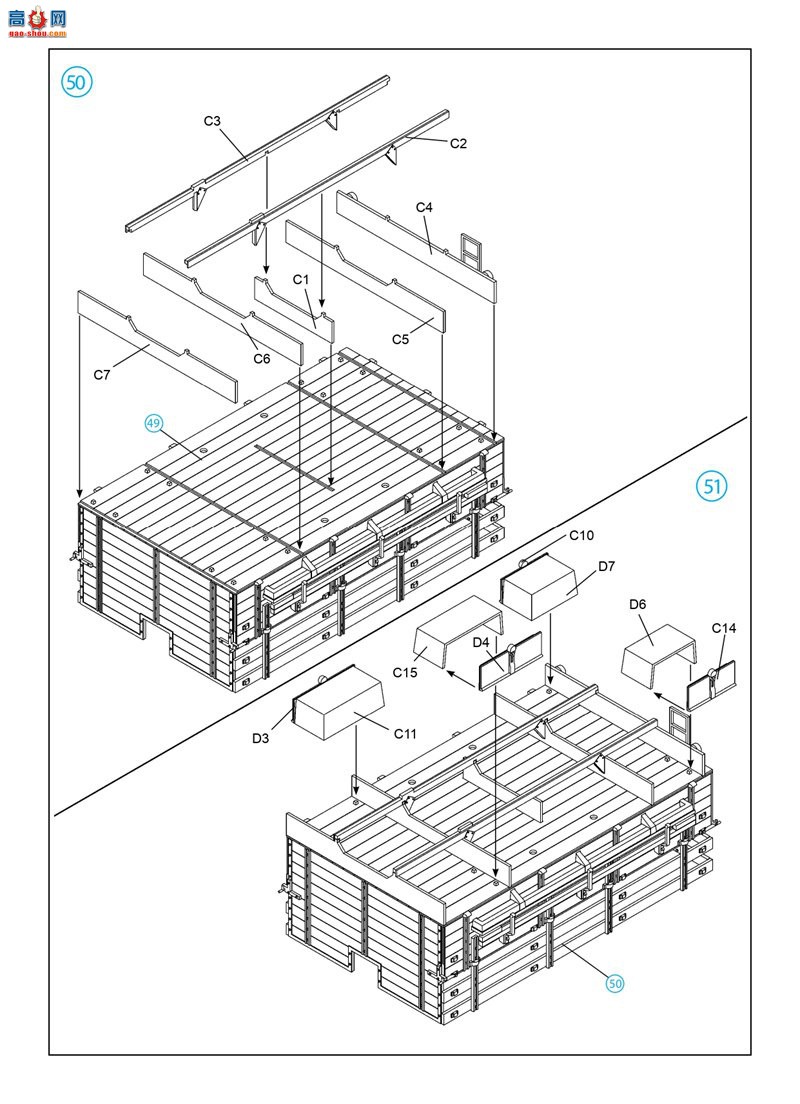 高手网
gao-shou.com

50

C3
C2
C4
C1
C5
C6
C7
49

51

C10
D7
D6
C14
D4
C15
D3
C11
50