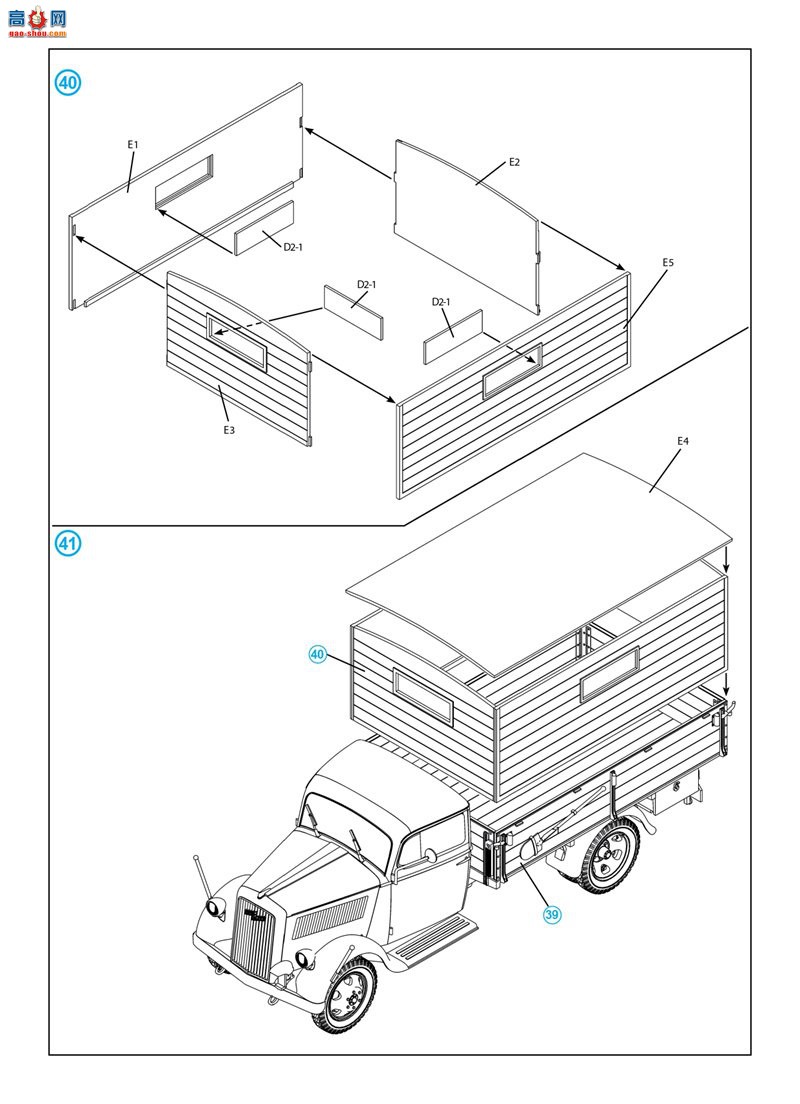 高手网
gao-shou.com

40

E1

E2

D2-1

E5

D2-1

D2-1

E3

E4

41

40

39