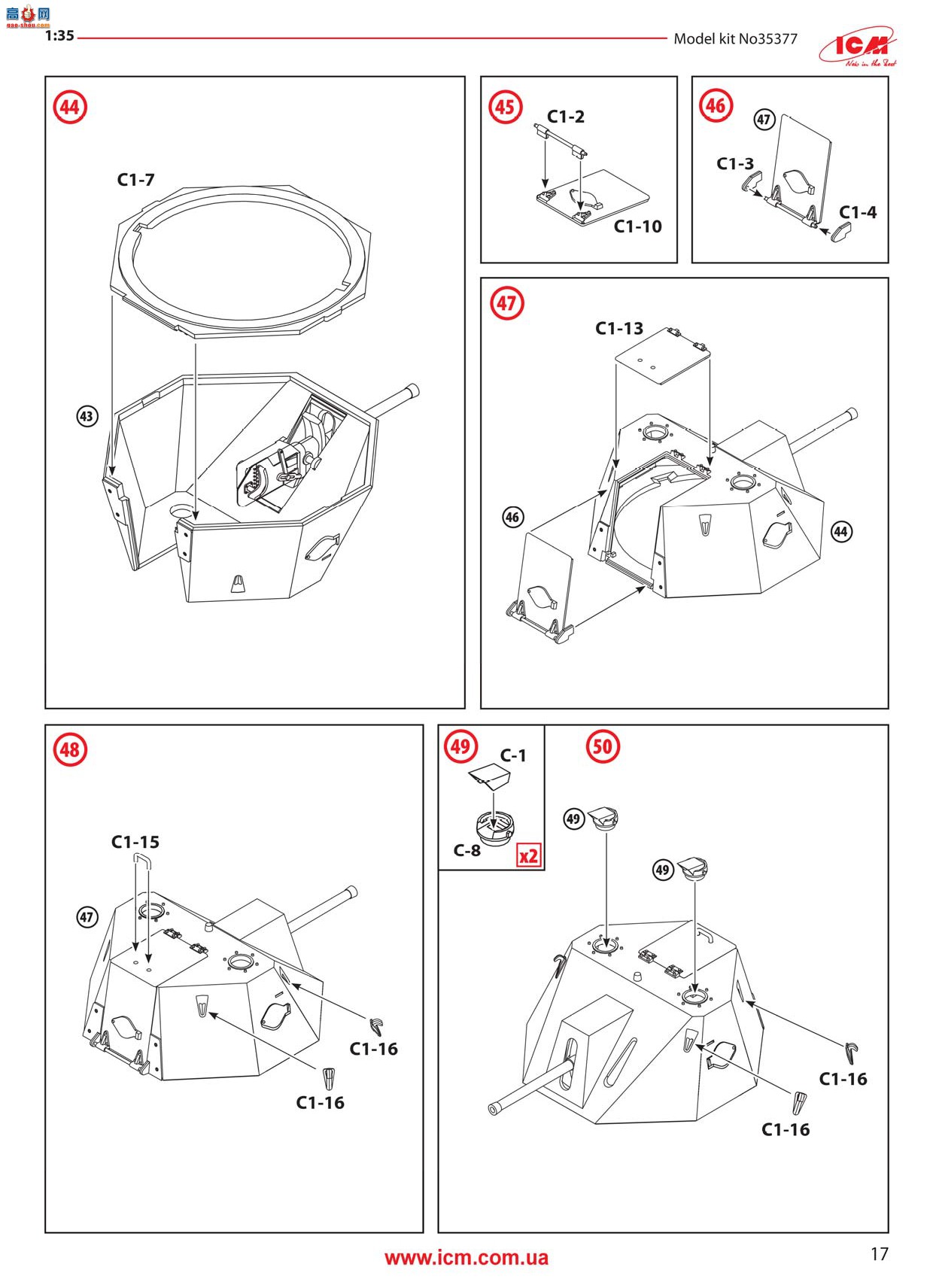 高手网
gao-shou.com

1:35

Model kit No35377

ICM
Nobs in the Best

44

C1-7

43

45

C1-2

C1-10

46

47

C1-3

C1-4

47

C1-13

46

44

48

C1-15

47

C1-16

C1-16

49

C-1

C-8

x2

50

49

49

C1-16

C1-16

www.icm.com.ua

17