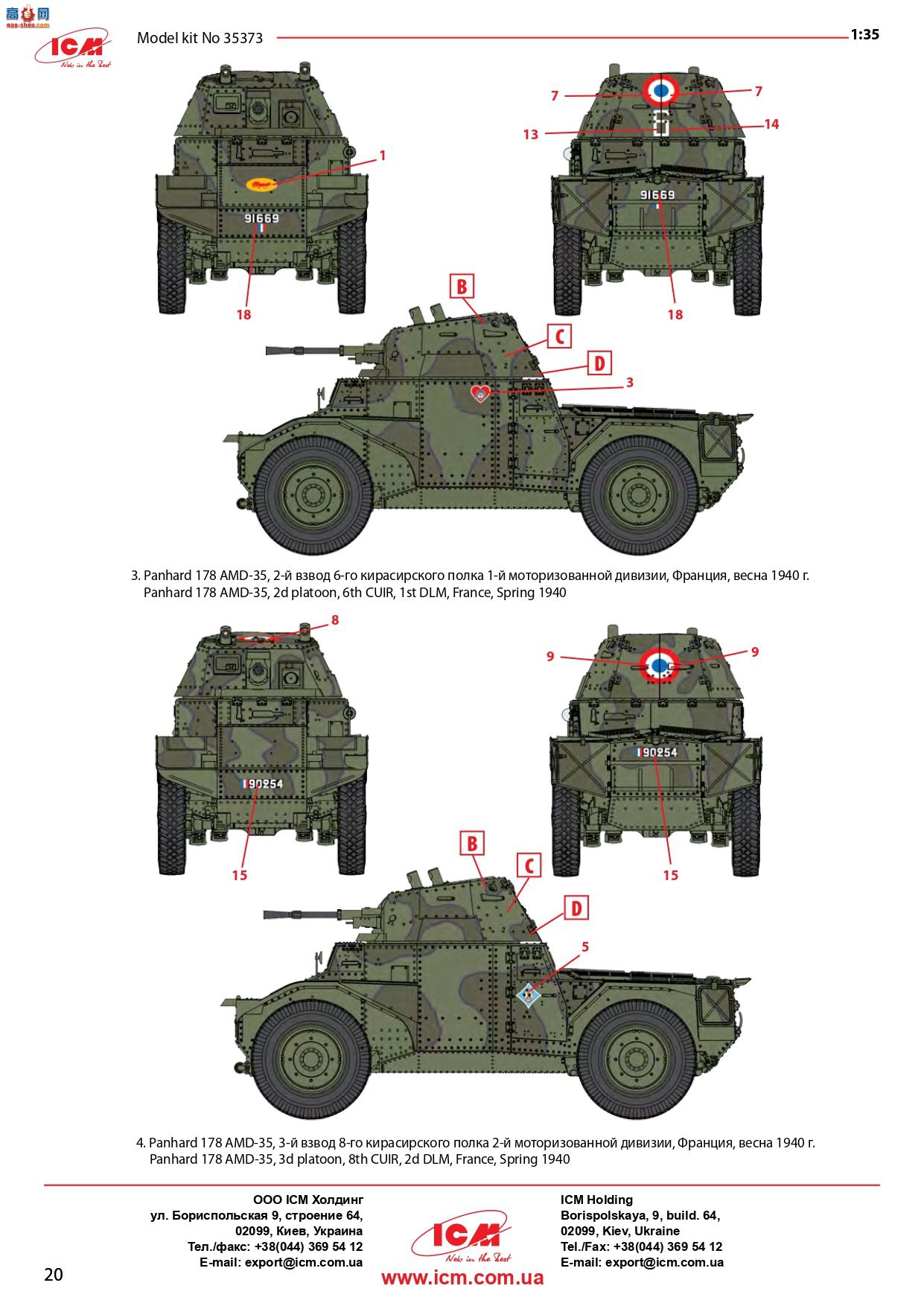 高手网
gao-shou.com

ICM
Nets in the Best

Model kit No 35373

1:35

1

91669

18

7

7

13

14

91669

18

B

C

D

3

3. Panhard 178 AMD-35, 2-й взвод 6-го кирасирского полка 1-й моторизованной дивизии, Франция, весна 1940 г.
Panhard 178 AMD-35, 2d platoon, 6th CUIR, 1st DLM, France, Spring 1940

8

90254

15

9

9

90254

15

B

C

D

5

4. Panhard 178 AMD-35, 3-й взвод 8-го кирасирского полка 2-й моторизованной дивизии, Франция, весна 1940 г.
Panhard 178 AMD-35, 3d platoon, 8th CUIR, 2d DLM, France, Spring 1940

ООО ICM Холдинг
ул. Бориспольская 9, строение 64,
02099, Киев, Украина
Тел./факс: +38(044) 369 54 12
E-mail: export@icm.com.ua

ICM
Nets in the Best
www.icm.com.ua

ICM Holding
Borispolskaya, 9, build. 64,
02099, Kiev, Ukraine
Tel./Fax: +38(044) 369 54 12
E-mail: export@icm.com.ua

20