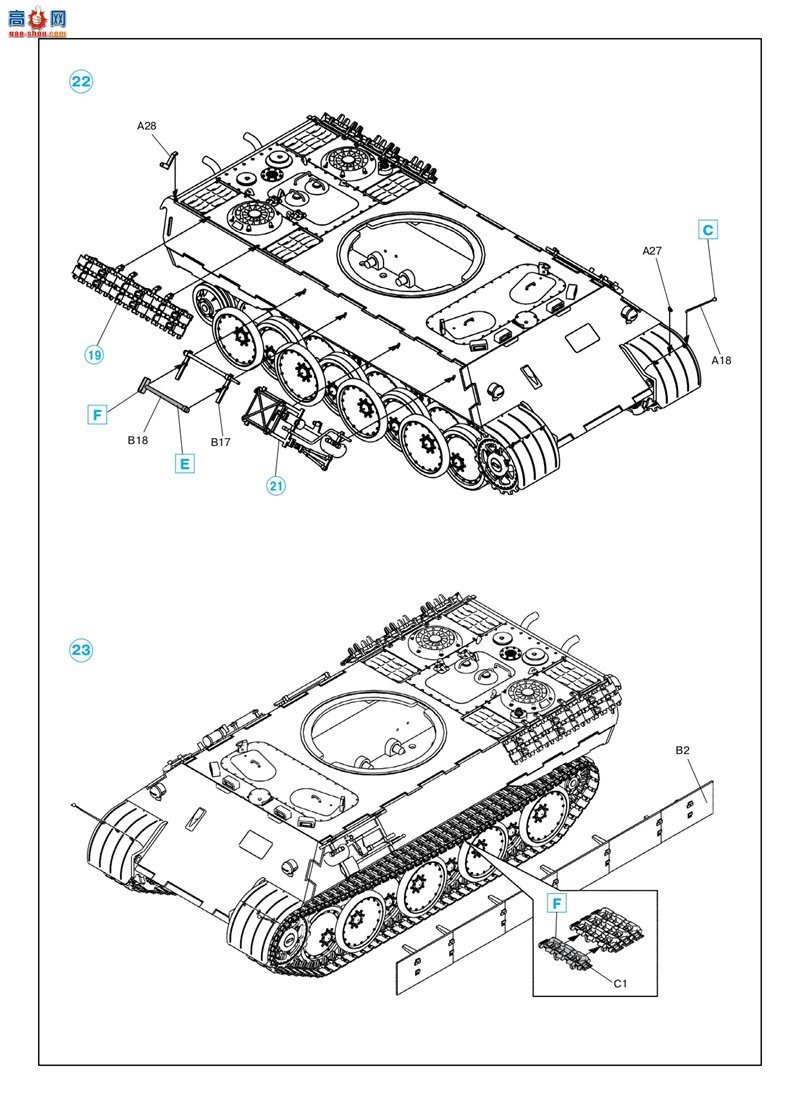 高手网
gao-shou.com

22

A28

C

A27

A18

19

F

B18

E

B17

21

23

B2

F

C1