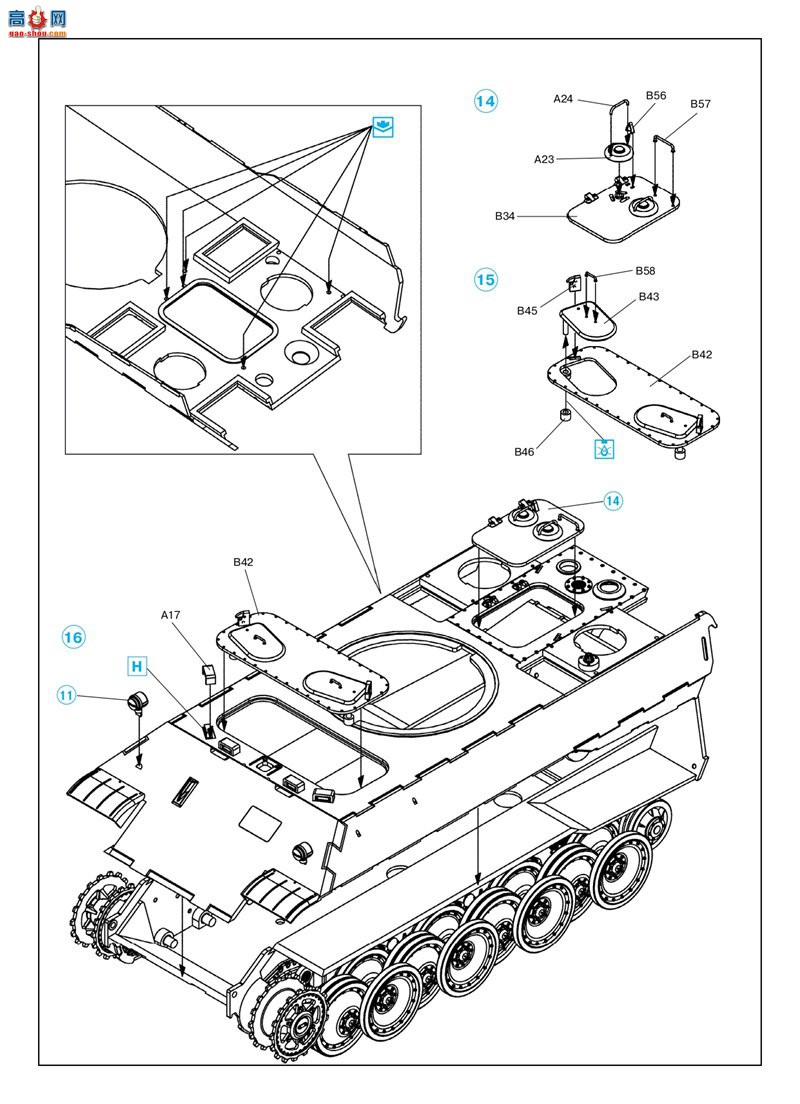 高手网
gao-shou.com

14
A24
B56
B57
A23
B34

15
B58
B45
B43
B42
B46

14

B42
A17
16
H
11