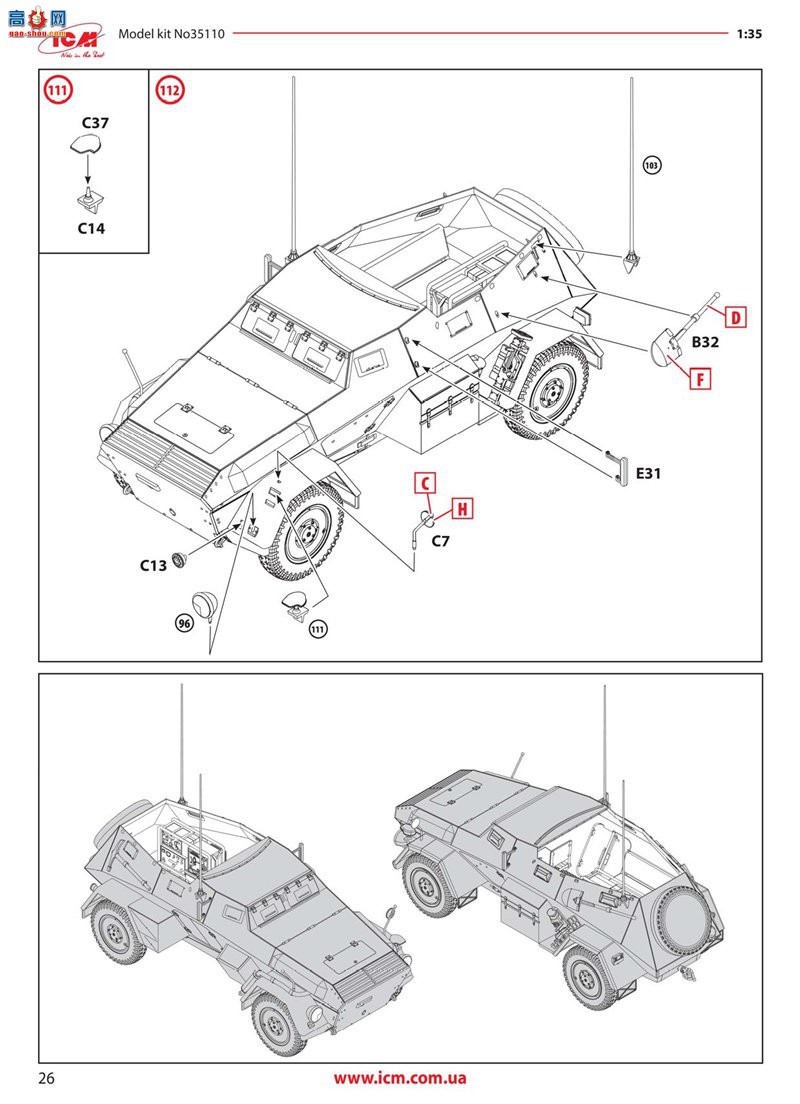 高手网
gao-shou.com
ICM
Model kit No35110
1:35

111
C37
C14

112
103
D
B32
F
E31
C
H
C7
C13
96
111

26
www.icm.com.ua