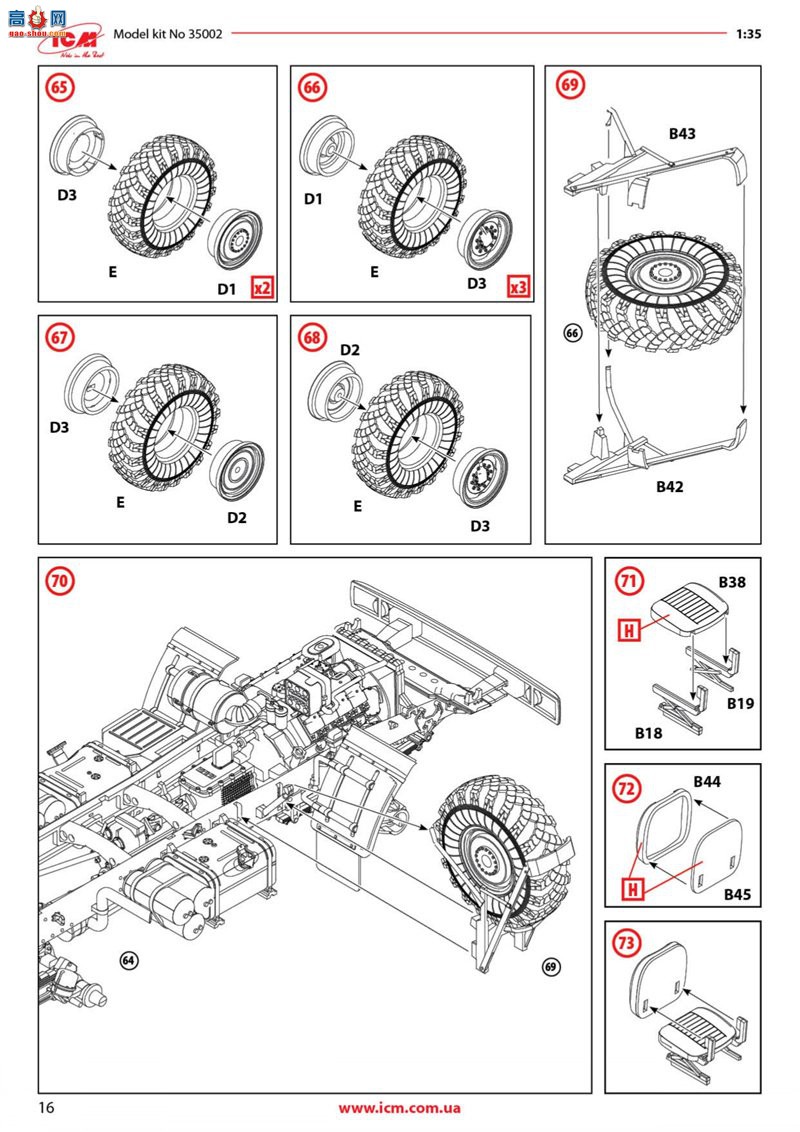 高手网
gao-shou.com
ICM
Model kit No 35002
1:35

65
D3
E
D1
x2

66
D1
E
D3
x3

69
B43
66
B42

67
D3
E
D2

68
D2
E
D3

70
64
69

71
B38
H
B19
B18

72
B44
H
B45

73

16
www.icm.com.ua