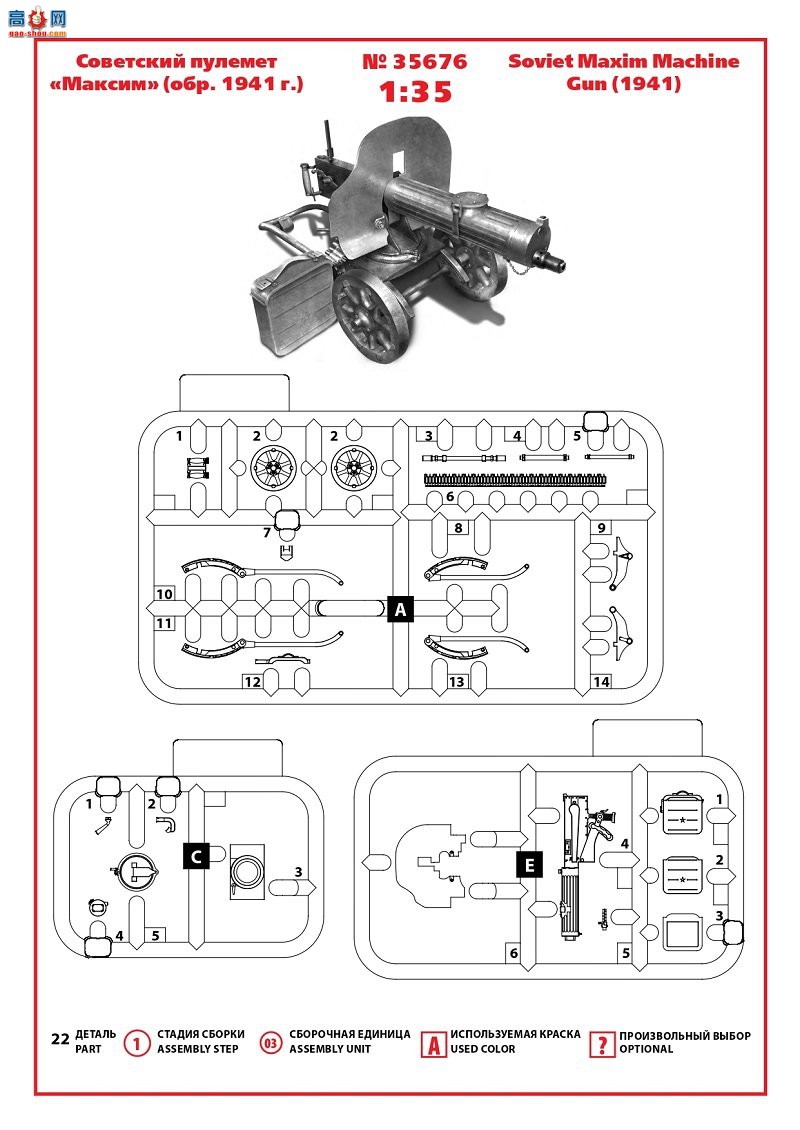 高手网
gao-shou.com

Советский пулемет «Максим» (обр. 1941 г.)

№ 35676
1:35

Soviet Maxim Machine Gun (1941)

1
2
2
3
4
5
6
7
8
9
10
11
A
12
13
14

1
2
C
3
4
5

E
1
2
3
4
5
6

22 ДЕТАЛЬ PART
1 СТАДИЯ СБОРКИ ASSEMBLY STEP
03 СБОРОЧНАЯ ЕДИНИЦА ASSEMBLY UNIT
A ИСПОЛЬЗУЕМАЯ КРАСКА USED COLOR
? ПРОИЗВОЛЬНЫЙ ВЫБОР OPTIONAL