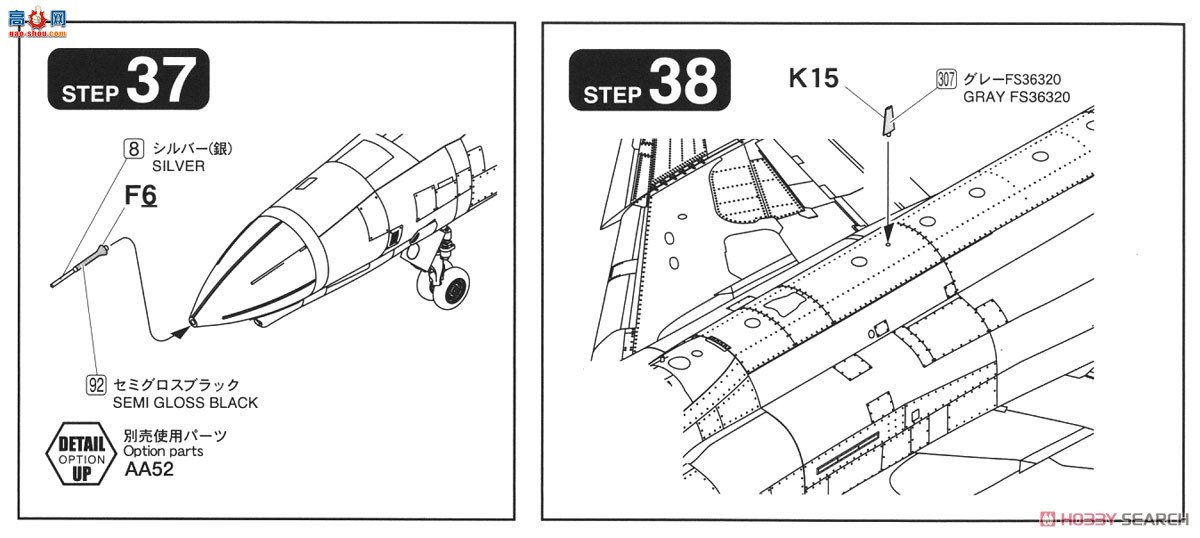 高手网
gao-shou.com

STEP 37

8 シルバー(銀)
SILVER

F6

92 セミグロスブラック
SEMI GLOSS BLACK

DETAIL
OPTION
UP

別売使用パーツ
Option parts
AA52

STEP 38

K15

307 グレーFS36320
GRAY FS36320

HOBBY SEARCH