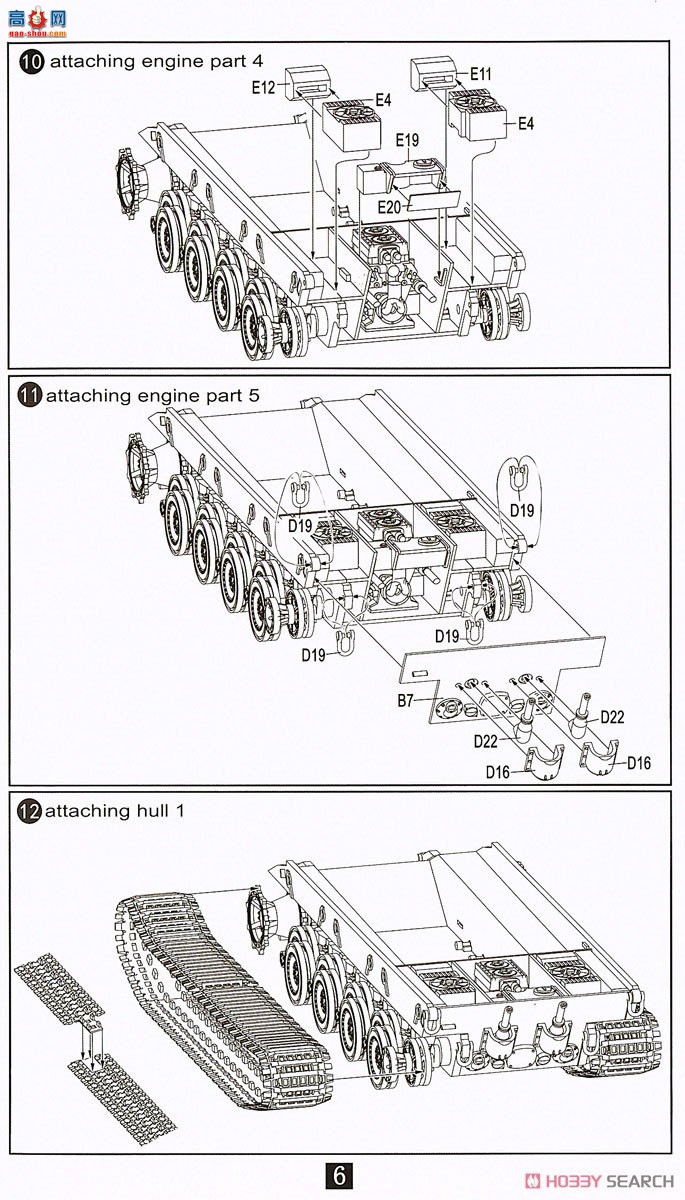 高手网
gao-shou.com

10 attaching engine part 4

E12
E4
E11
E4
E19
E20

11 attaching engine part 5

D19
D19
D19
D19
B7
D22
D22
D16
D16

12 attaching hull 1

6

HOBBY SEARCH