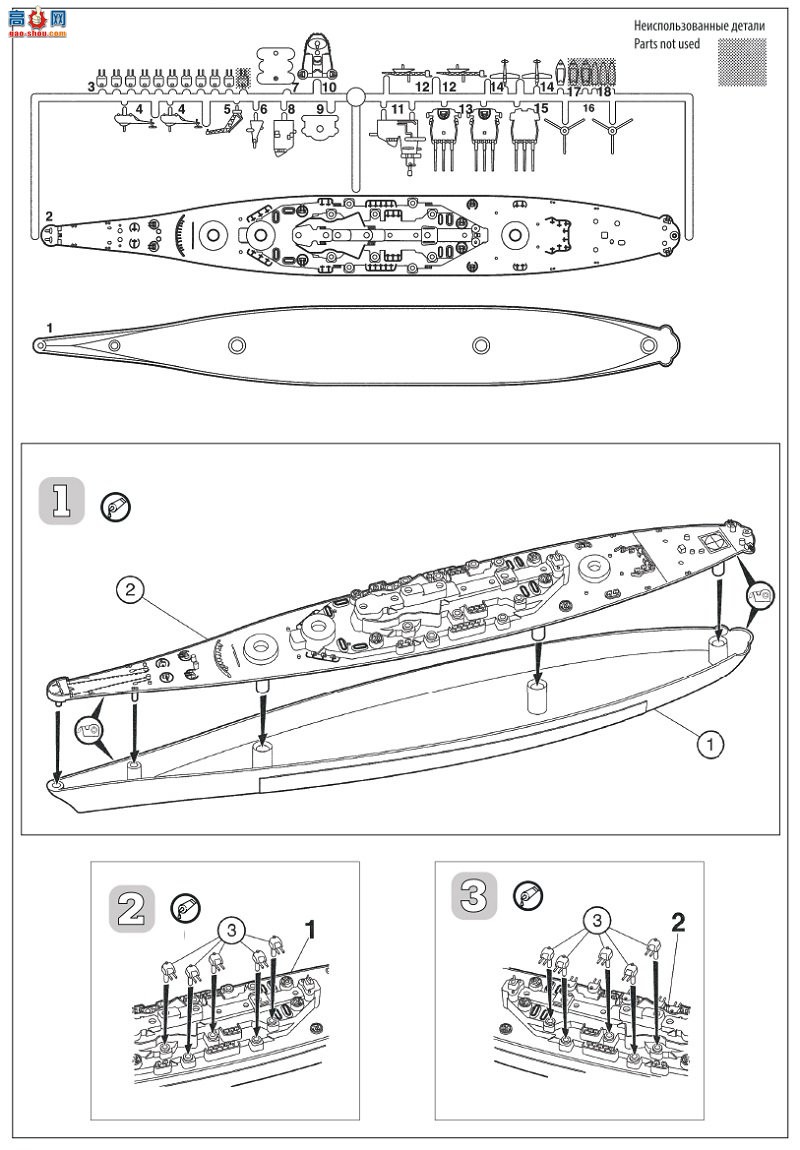 高手网
gao-shou.com

Неиспользованные детали
Parts not used

3 4 4 5 6 7 8 9 10 11 12 12 13 14 14 15 16 17 18

2

1

1

2

1

2

3

1

3

3

2