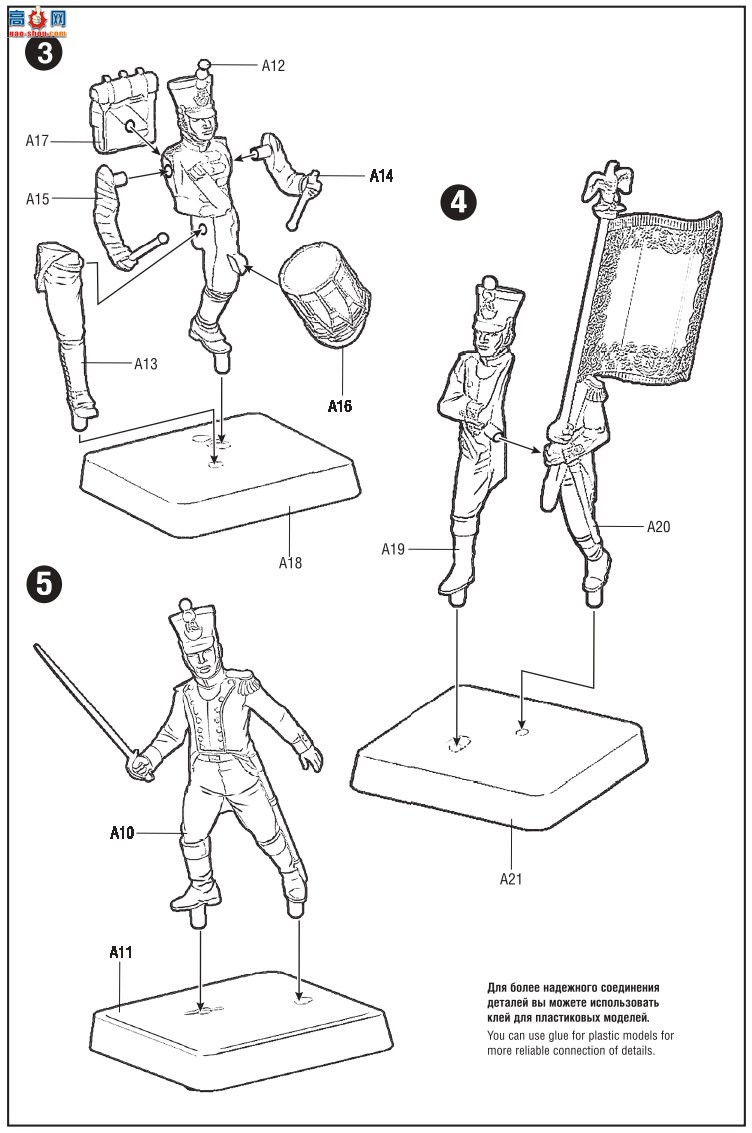 高手网
gao-shou.com

3

A12

A17

A14

A15

A13

A16

A18

4

A19

A20

A21

5

A10

A11

Для более надежного соединения деталей вы можете использовать клей для пластиковых моделей.

You can use glue for plastic models for more reliable connection of details.