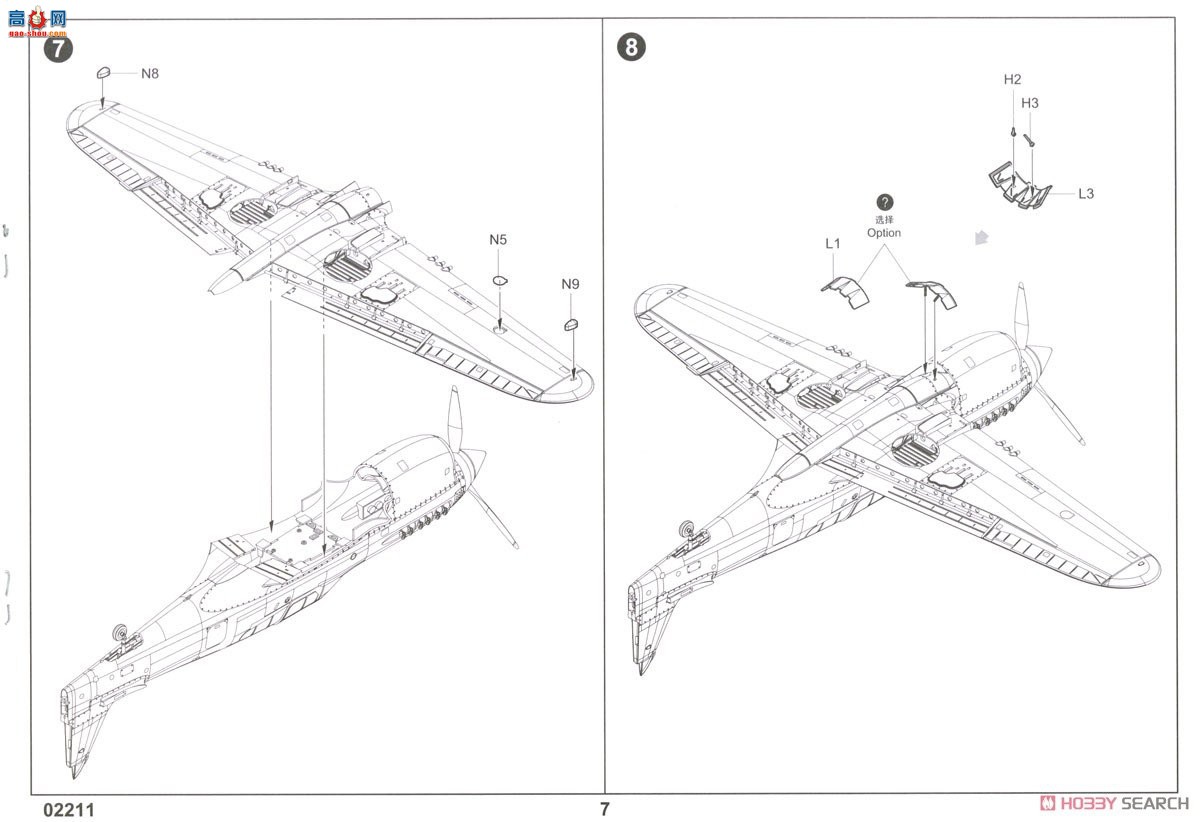 高手网
gao-shou.com

7

N8

N5

N9

8

H2

H3

L3

?
选择
Option

L1

02211

7

HOBBY SEARCH