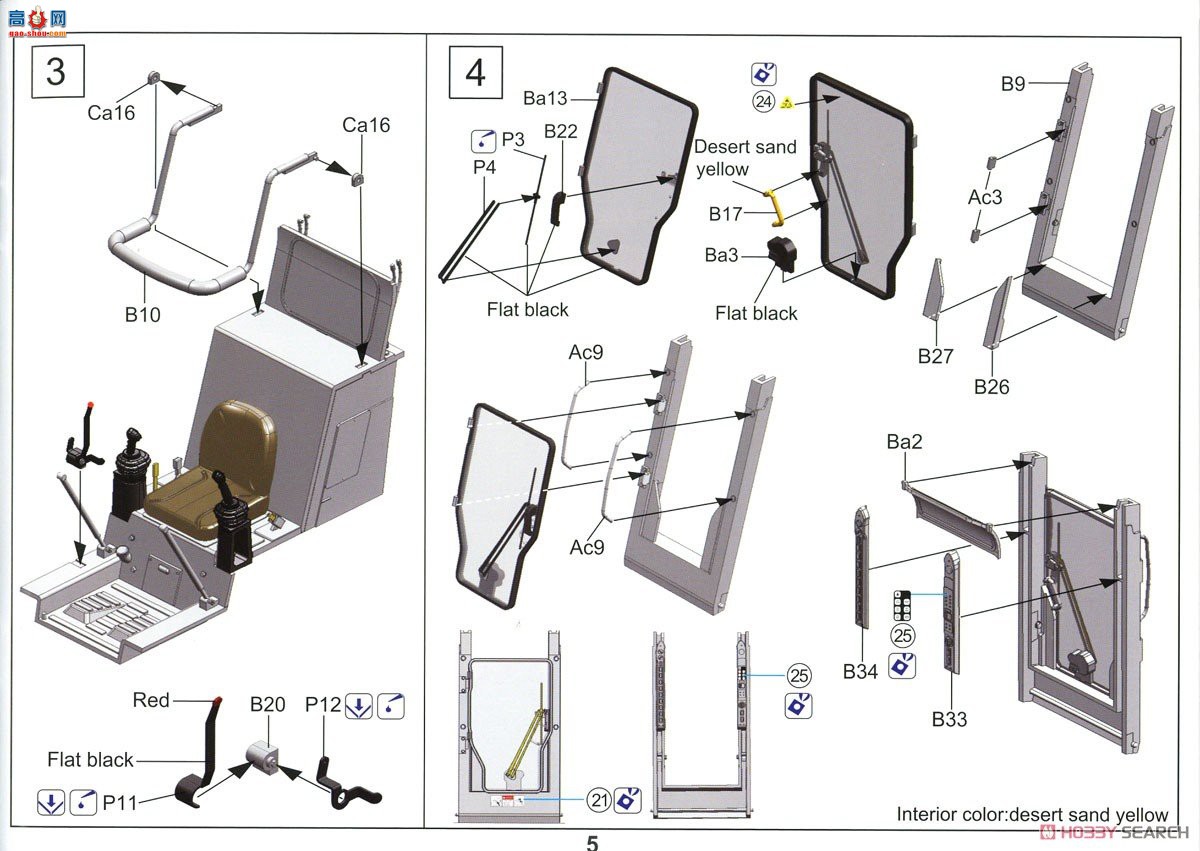 高手网
gao-shou.com

3

Ca16

Ca16

B10

Red

B20

P12

Flat black

P11

4

Ba13

P3

B22

P4

Flat black

24

Desert sand yellow

B17

Ba3

Flat black

B9

Ac3

B27

B26

Ac9

Ac9

Ba2

25

B34

B33

25

21

Interior color:desert sand yellow

5

HOBBY SEARCH