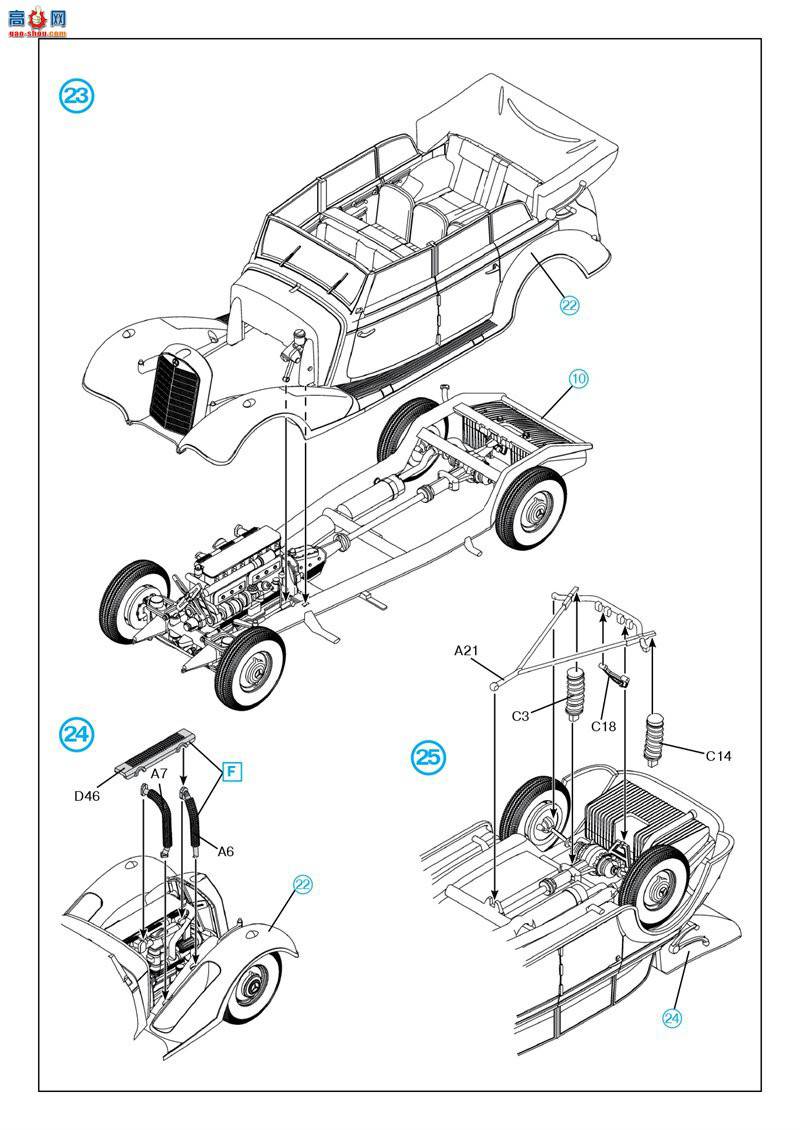 高手网
gao-shou.com

23

22

10

24

D46
A7
F
A6

22

25

A21
C3
C18
C14

24