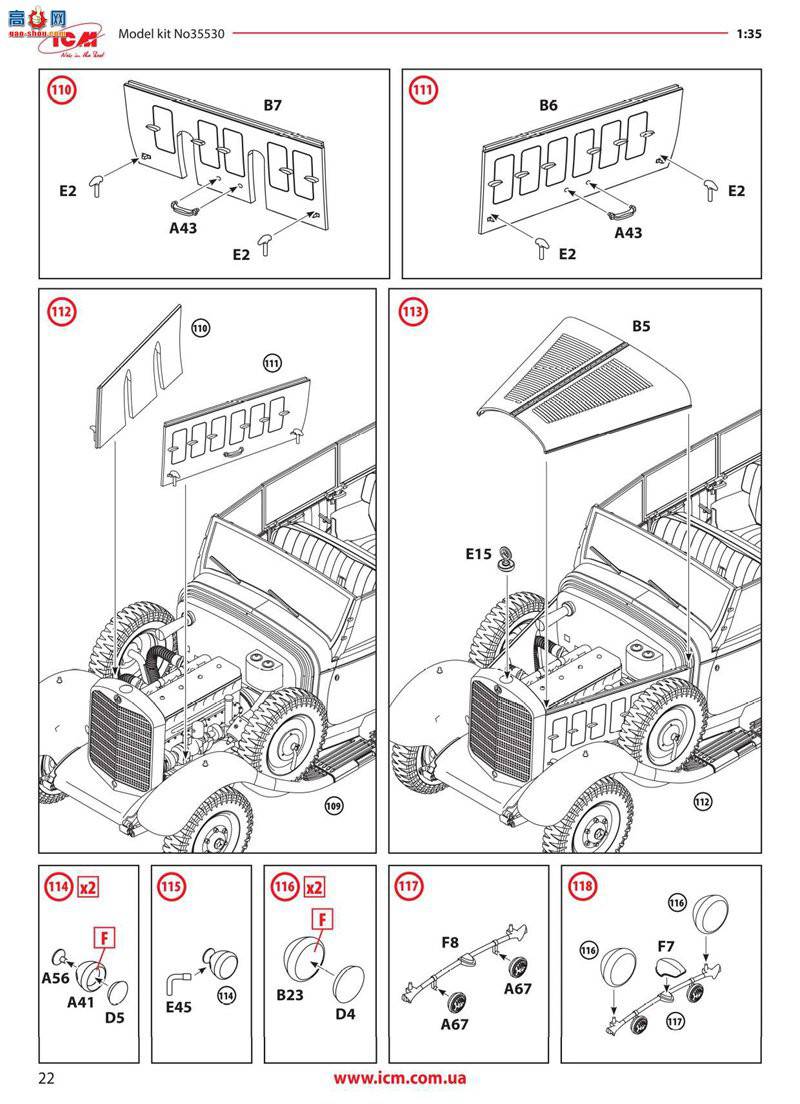 高手网
nan-shou.com
ICM
Model kit No35530
1:35

110
B7
E2
A43
E2

111
B6
E2
A43
E2

112
110
111
109

113
B5
E15
112

114 x2
F
A56
A41
D5

115
E45
114

116 x2
F
B23
D4

117
F8
A67
A67

118
116
116
F7
117

22
www.icm.com.ua