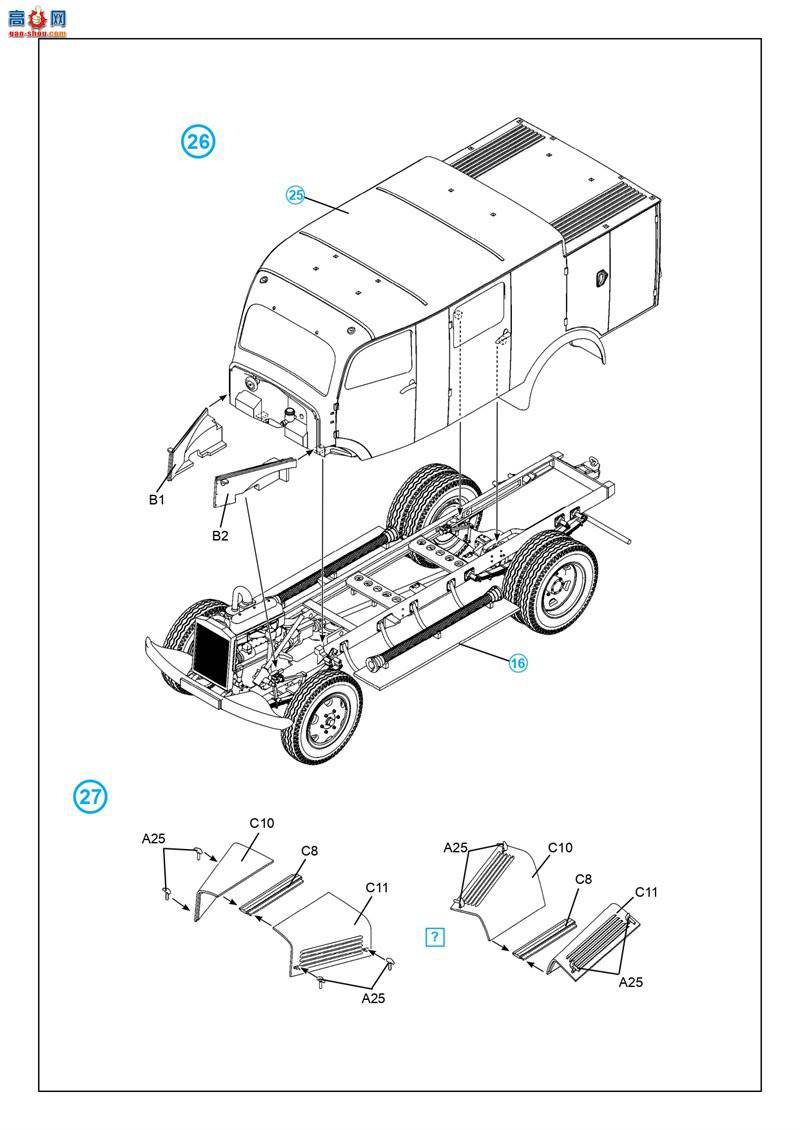 高手网
gao-shou.com

26

25

B1

B2

16

27

A25

C10

C8

C11

A25

A25

C10

C8

C11

?

A25