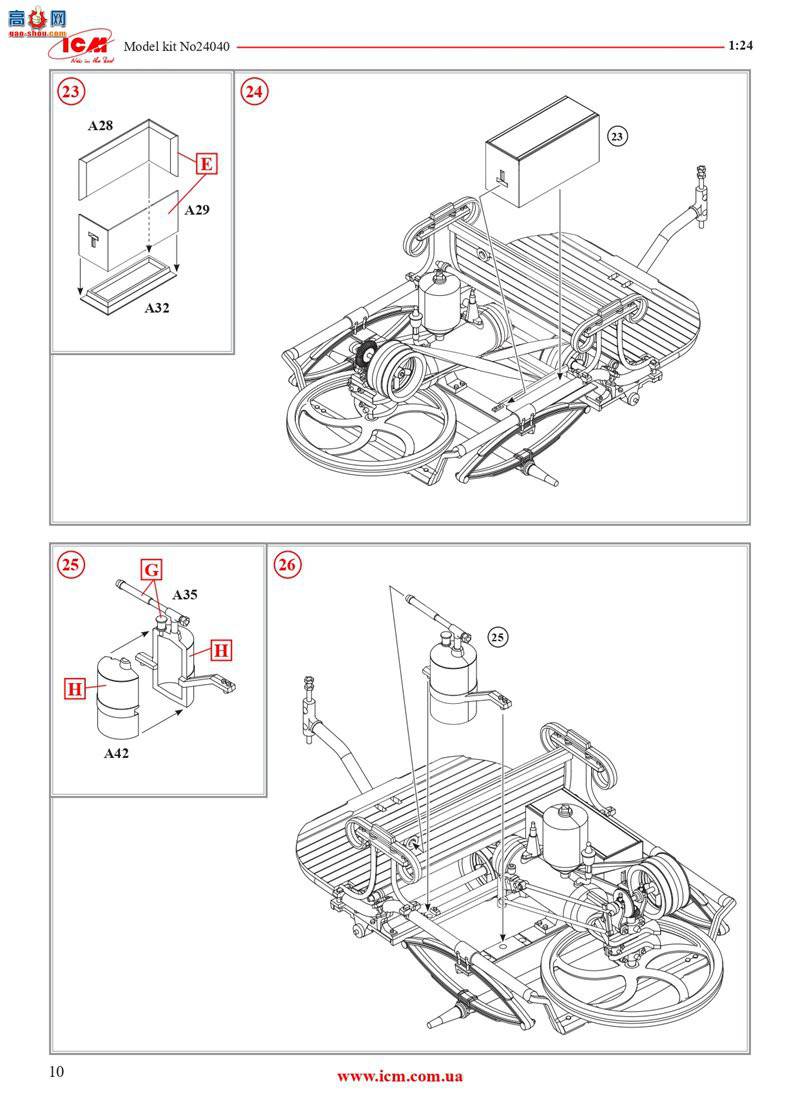 高手网
gao-shou.com
ICM
Model kit No24040
1:24

23
A28
E
A29
A32

24
23

25
G
A35
H
H
A42

26
25

10
www.icm.com.ua