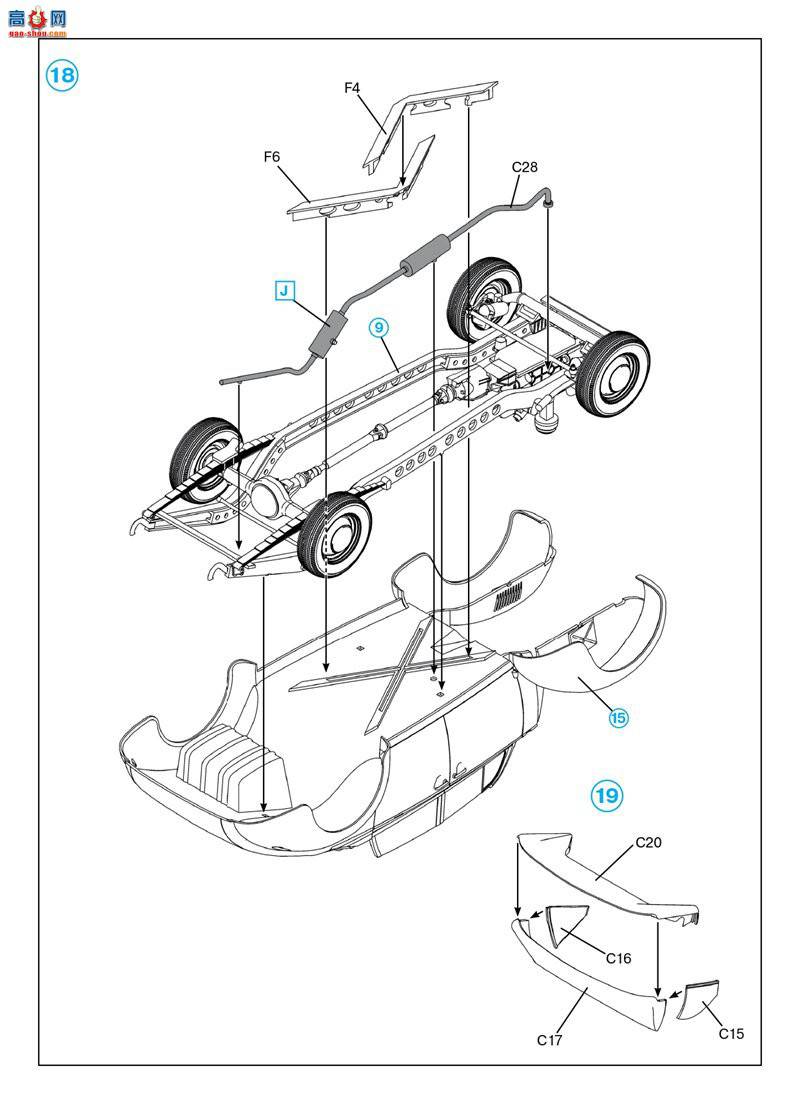 高手网
gao-shou.com

18

F4

F6

C28

J

9

15

19

C20

C16

C17

C15