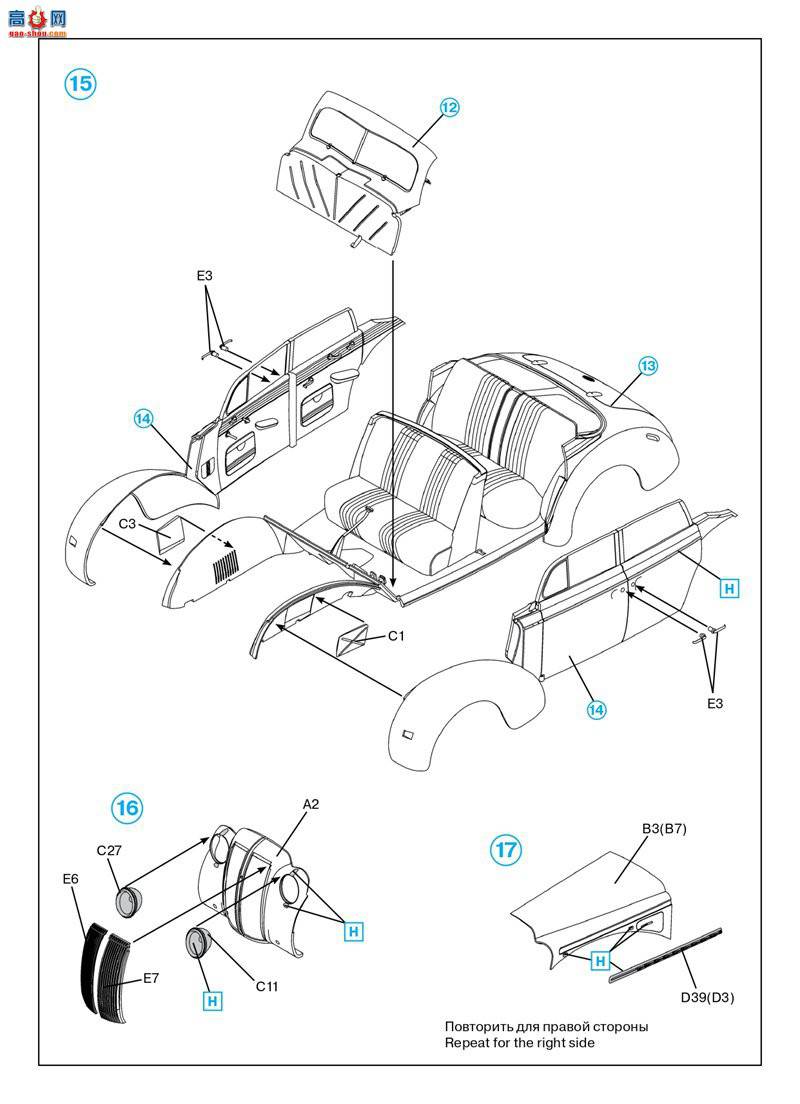 高手网
gao-shou.com

15

12

E3

13

14

C3

H

C1

E3

14

16

A2

C27

E6

H

E7

H

C11

17

B3(B7)

H

D39(D3)

Повторить для правой стороны
Repeat for the right side