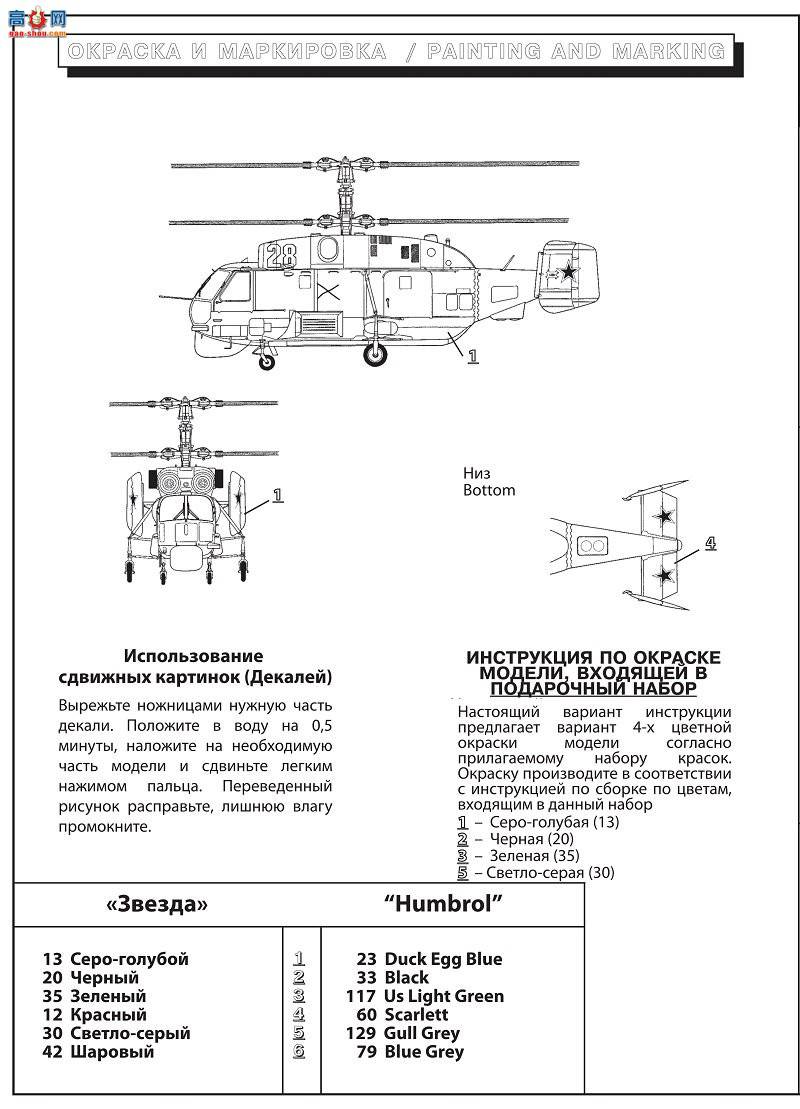 高手网
gao-shou.com

ОКРАСКА И МАРКИРОВКА / PAINTING AND MARKING

28

1

1

Низ
Bottom

4

Использование сдвижных картинок (Декалей)

Вырежьте ножницами нужную часть декали. Положите в воду на 0,5 минуты, наложите на необходимую часть модели и сдвиньте легким нажимом пальца. Переведенный рисунок расправьте, лишнюю влагу промокните.

ИНСТРУКЦИЯ ПО ОКРАСКЕ МОДЕЛИ, ВХОДЯЩЕЙ В ПОДАРОЧНЫЙ НАБОР

Настоящий вариант инструкции предлагает вариант 4-х цветной окраски модели согласно прилагаемому набору красок. Окраску производите в соответствии с инструкцией по сборке по цветам, входящим в данный набор

1 – Серо-голубая (13)
2 – Черная (20)
3 – Зеленая (35)
5 – Светло-серая (30)

| «Звезда» | | “Humbrol” |
|---|---|---|
| 13 Серо-голубой | 1 | 23 Duck Egg Blue |
| 20 Черный | 2 | 33 Black |
| 35 Зеленый | 3 | 117 Us Light Green |
| 12 Красный | 4 | 60 Scarlett |
| 30 Светло-серый | 5 | 129 Gull Grey |
| 42 Шаровый | 6 | 79 Blue Grey |