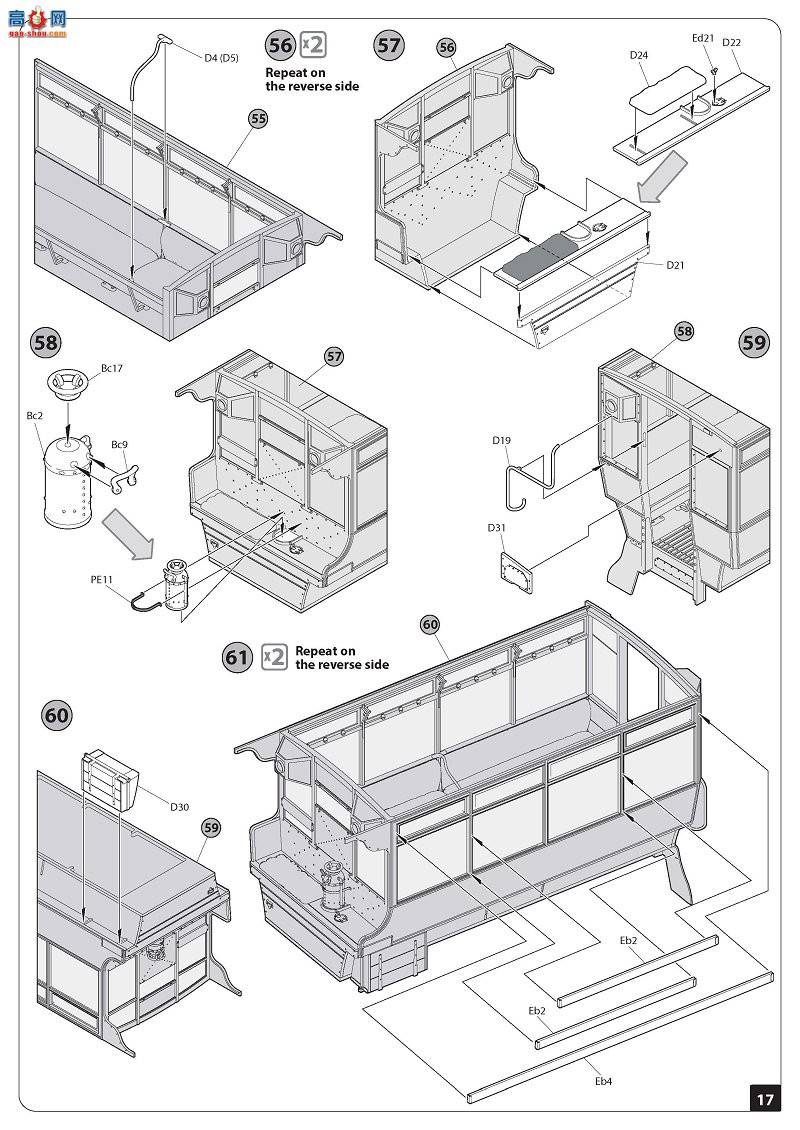 高手网
gao-shou.com

D4 (D5)

56 x2
Repeat on the reverse side

55

57

56

D24

Ed21

D22

D21

58

Bc17

Bc2

Bc9

PE11

57

58

59

D19

D31

61 x2
Repeat on the reverse side

60

60

D30

59

Eb2

Eb2

Eb4

17