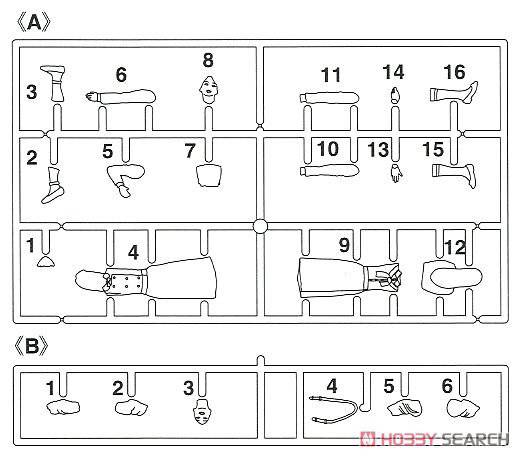 《A》

3 6 8 11 14 16

2 5 7 10 13 15

1 4 9 12

《B》

1 2 3 4 5 6

HOBBY SEARCH