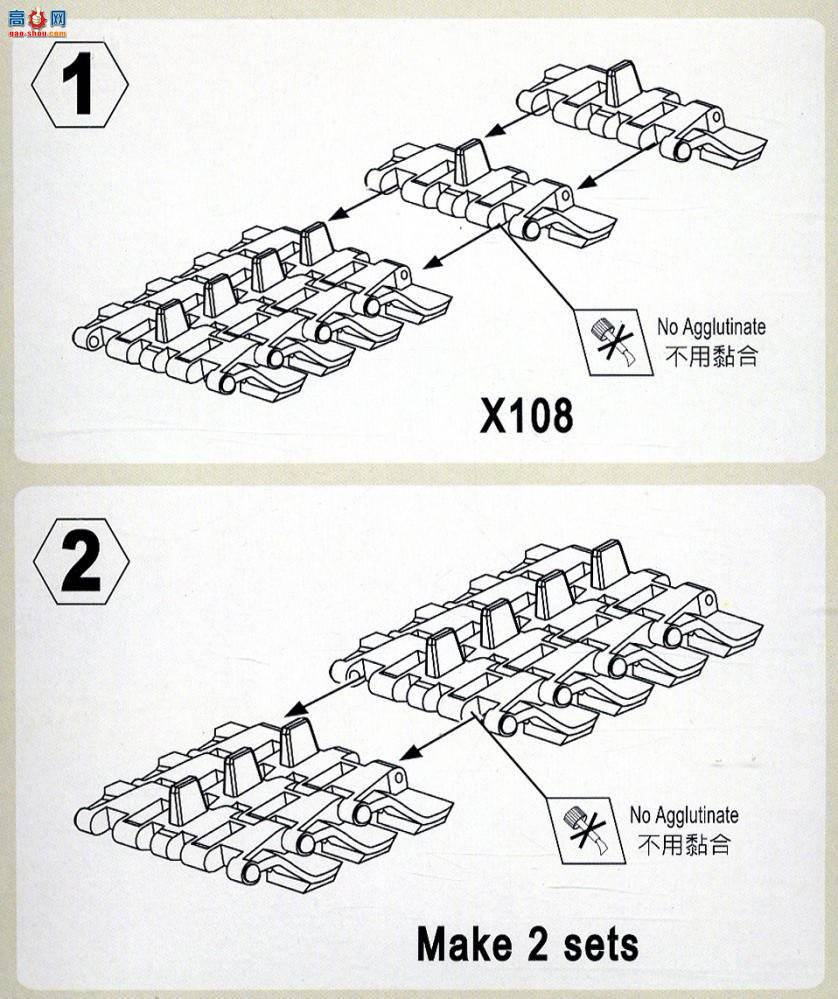 高手网
gao-shou.com

1

No Agglutinate
不用黏合

X108

2

No Agglutinate
不用黏合

Make 2 sets