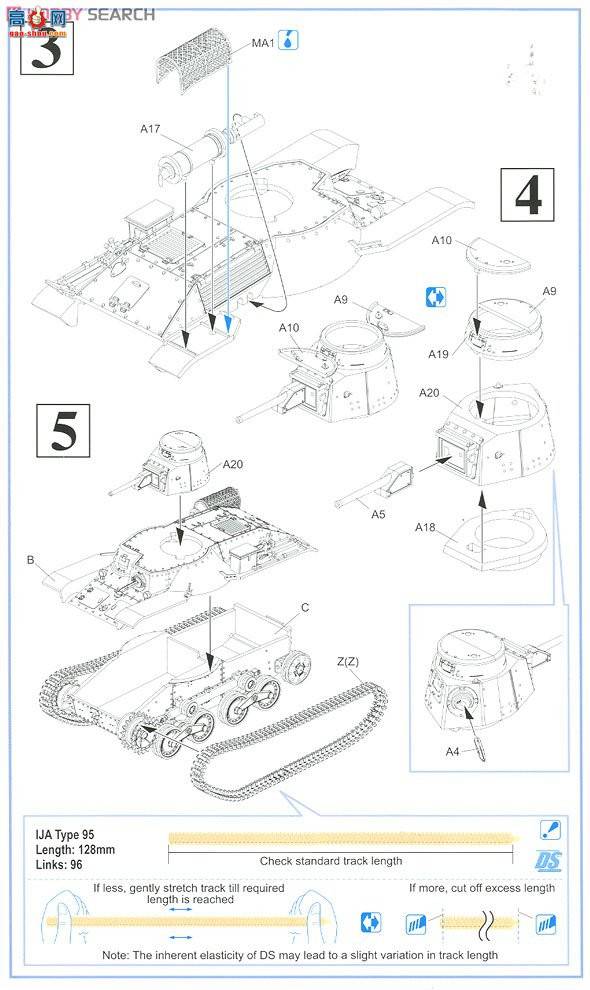 高手网 HOBBY SEARCH
gao-shou.com

3

MA1

A17

4

A10

A9

A9

A10

A19

A20

5

A20

A5

A18

B

C

Z(Z)

A4

IJA Type 95
Length: 128mm
Links: 96

Check standard track length

DS

If less, gently stretch track till required length is reached

If more, cut off excess length

Note: The inherent elasticity of DS may lead to a slight variation in track length