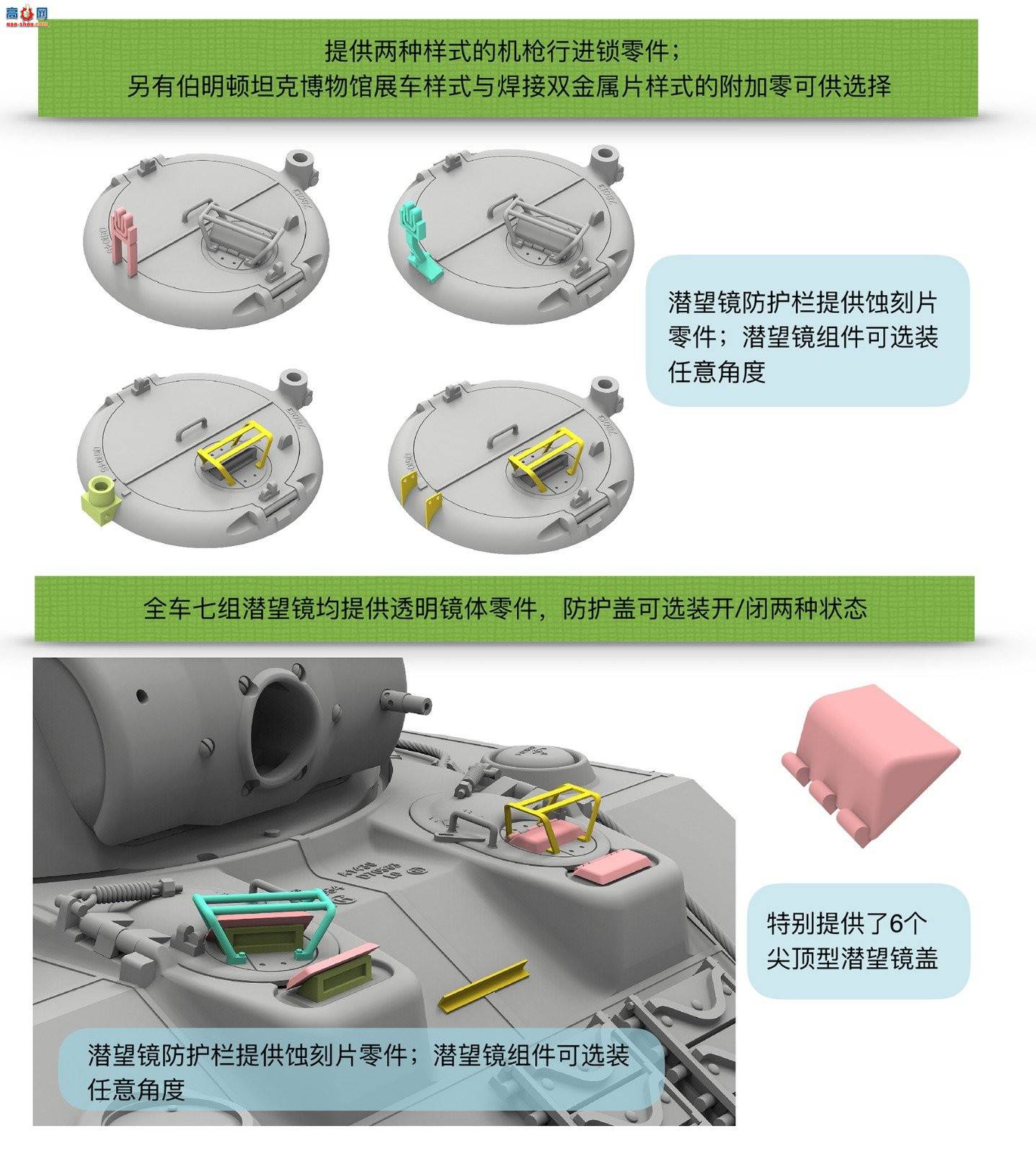 高手网
gao-shou.com

提供两种样式的机枪行进锁零件；
另有伯明顿坦克博物馆展车样式与焊接双金属片样式的附加零可供选择

潜望镜防护栏提供蚀刻片零件；潜望镜组件可选装任意角度

全车七组潜望镜均提供透明镜体零件，防护盖可选装开/闭两种状态

特别提供了6个尖顶型潜望镜盖

潜望镜防护栏提供蚀刻片零件；潜望镜组件可选装任意角度