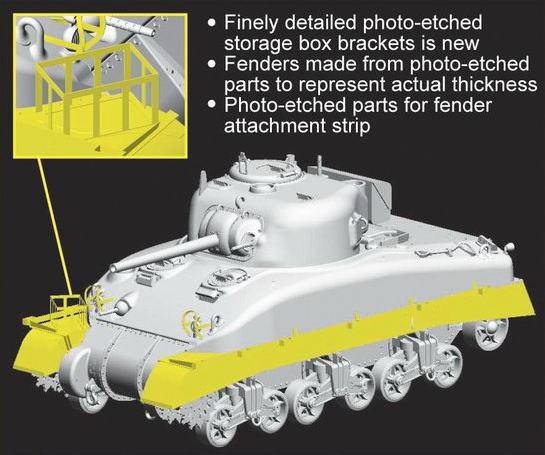 • Finely detailed photo-etched storage box brackets is new
• Fenders made from photo-etched parts to represent actual thickness
• Photo-etched parts for fender attachment strip