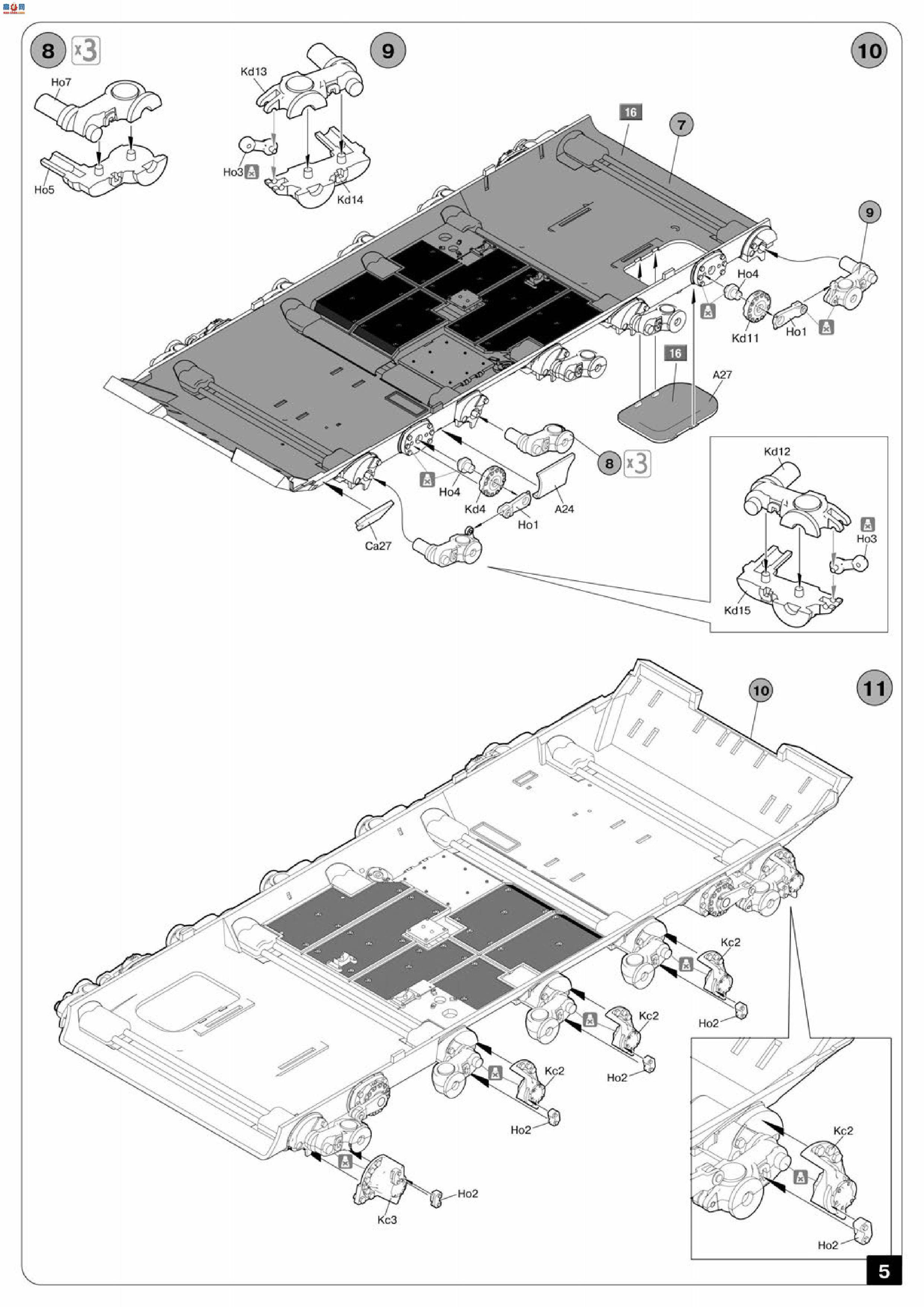 8 x3

Ho7

Ho5

9

Kd13

Ho3

Kd14

10

16

7

9

Ho4

Kd11

Ho1

16

A27

8 x3

Ho4

Kd4

Ho1

A24

Ca27

Kd12

Ho3

Kd15

11

10

Kc2

Ho2

Kc2

Ho2

Kc2

Ho2

Ho2

Kc3

Kc2

Ho2

5