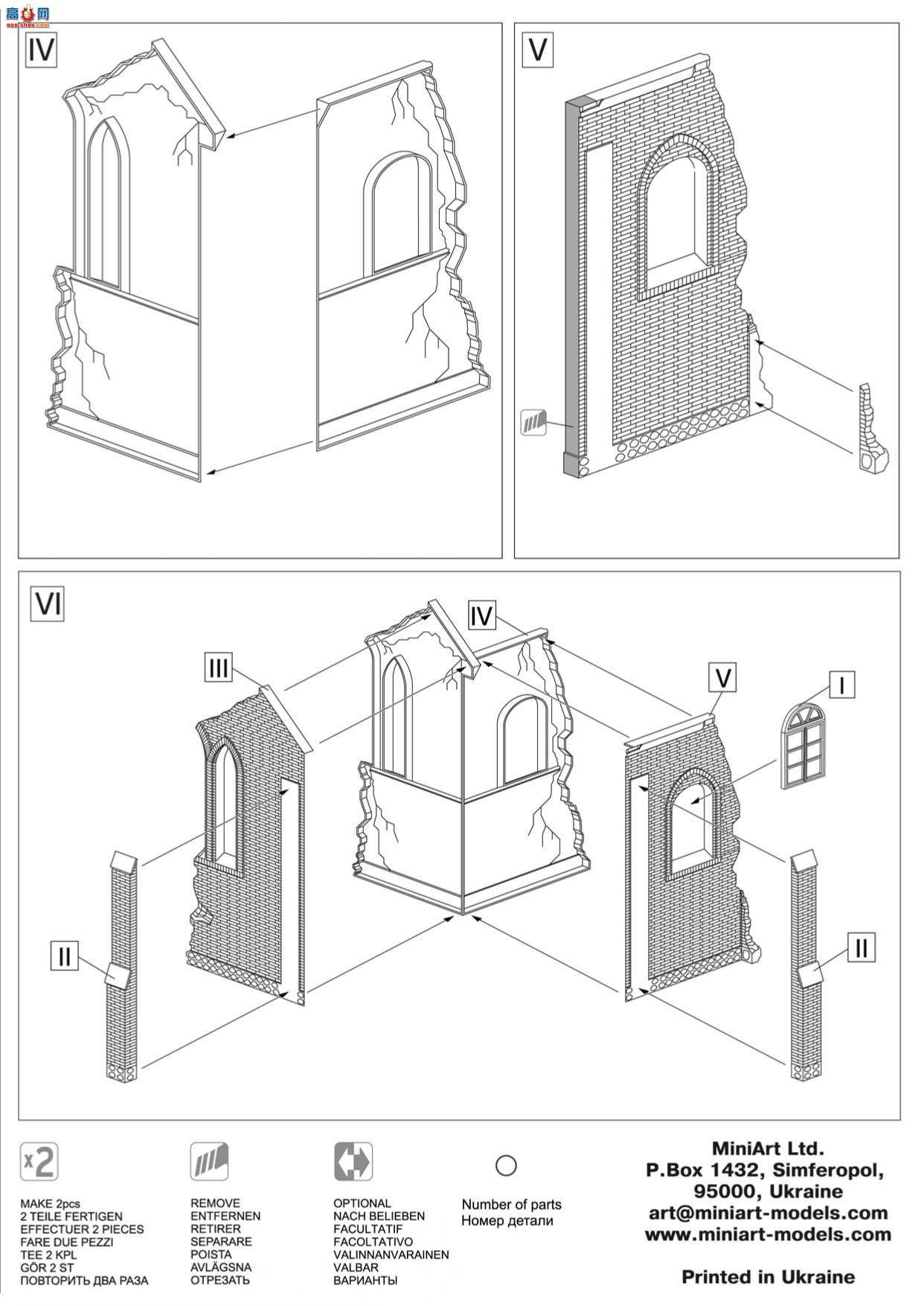 高手网
IV

V

VI

III

IV

V

I

II

II

x2

MAKE 2pcs
2 TEILE FERTIGEN
EFFECTUER 2 PIECES
FARE DUE PEZZI
TEE 2 KPL
GÖR 2 ST
ПОВТОРИТЬ ДВА РАЗА

REMOVE
ENTFERNEN
RETIRER
SEPARARE
POISTA
AVLÄGSNA
ОТРЕЗАТЬ

OPTIONAL
NACH BELIEBEN
FACULTATIF
FACOLTATIVO
VALINNANVARAINEN
VALBAR
ВАРИАНТЫ

Number of parts
Номер детали

MiniArt Ltd.
P.Box 1432, Simferopol,
95000, Ukraine
art@miniart-models.com
www.miniart-models.com

Printed in Ukraine