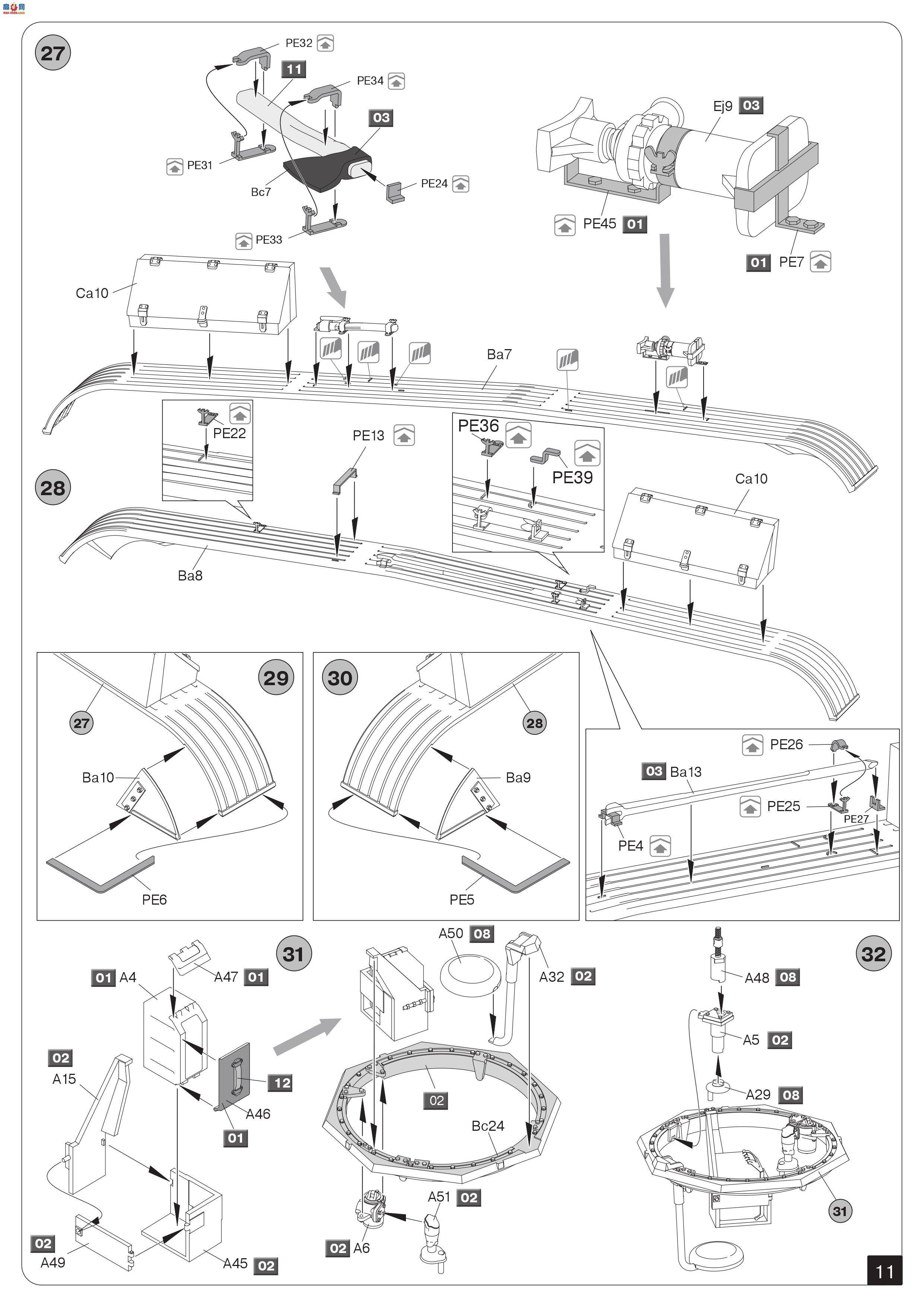 27

PE32
11
PE34
03
PE31
Bc7
PE24
PE33

Ej9 03
PE45 01
01 PE7

Ca10
Ba7

PE22
PE13
PE36
PE39
Ca10

28

Ba8

29
27
Ba10
PE6

30
28
Ba9
PE5

PE26
03 Ba13
PE25
PE27
PE4

31
01 A4
A47 01
02
A15
12
A46
01
02
A49
A45 02

A50 08
A32 02
02
Bc24
A51 02
02 A6

32
A48 08
A5 02
A29 08
31

11