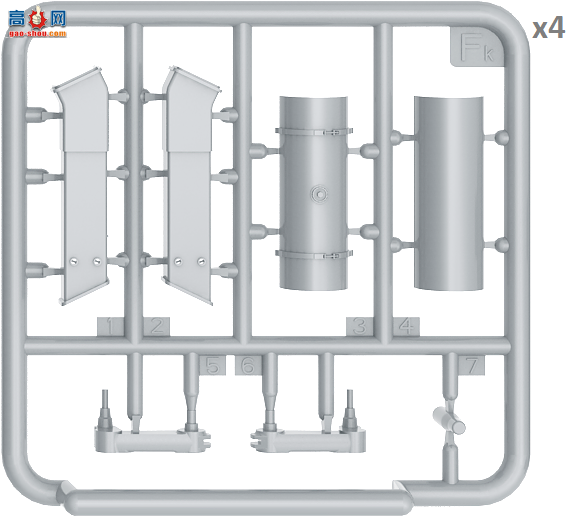 高手网
gao-shou.com

x4

Fk

1
2
3
4
5
6
7